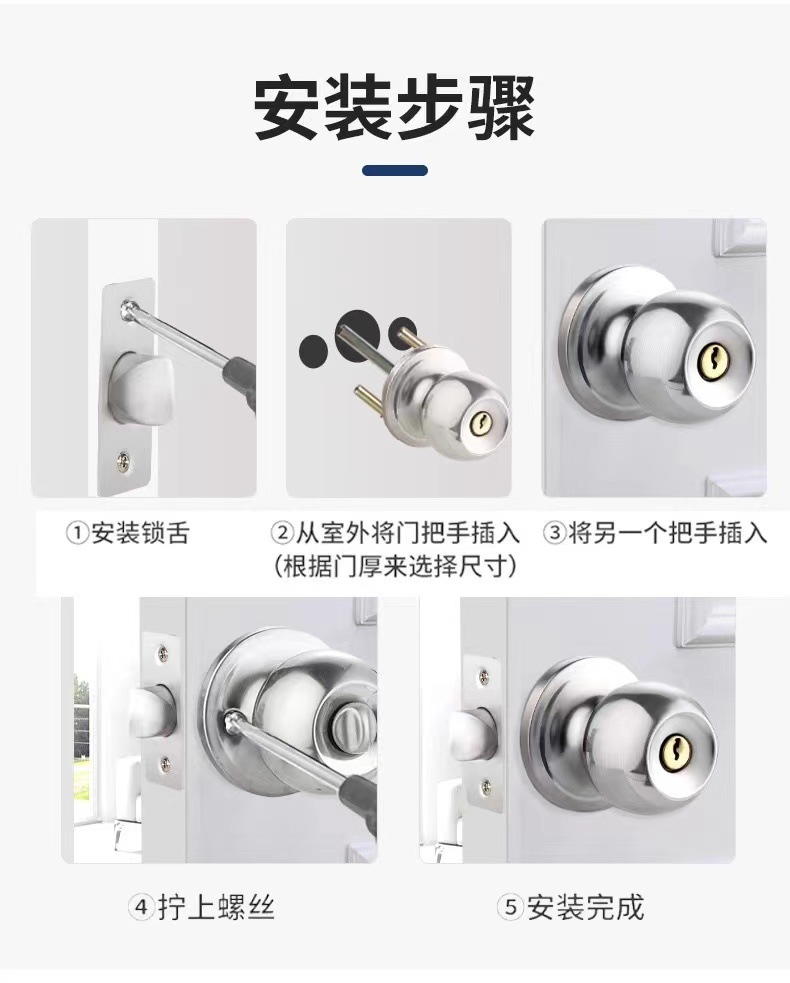 安装步骤

①安装锁舌

②从室外将门把手插入（根据门厚来选择尺寸）

③将另一个把手插入

④拧上螺丝

⑤安装完成