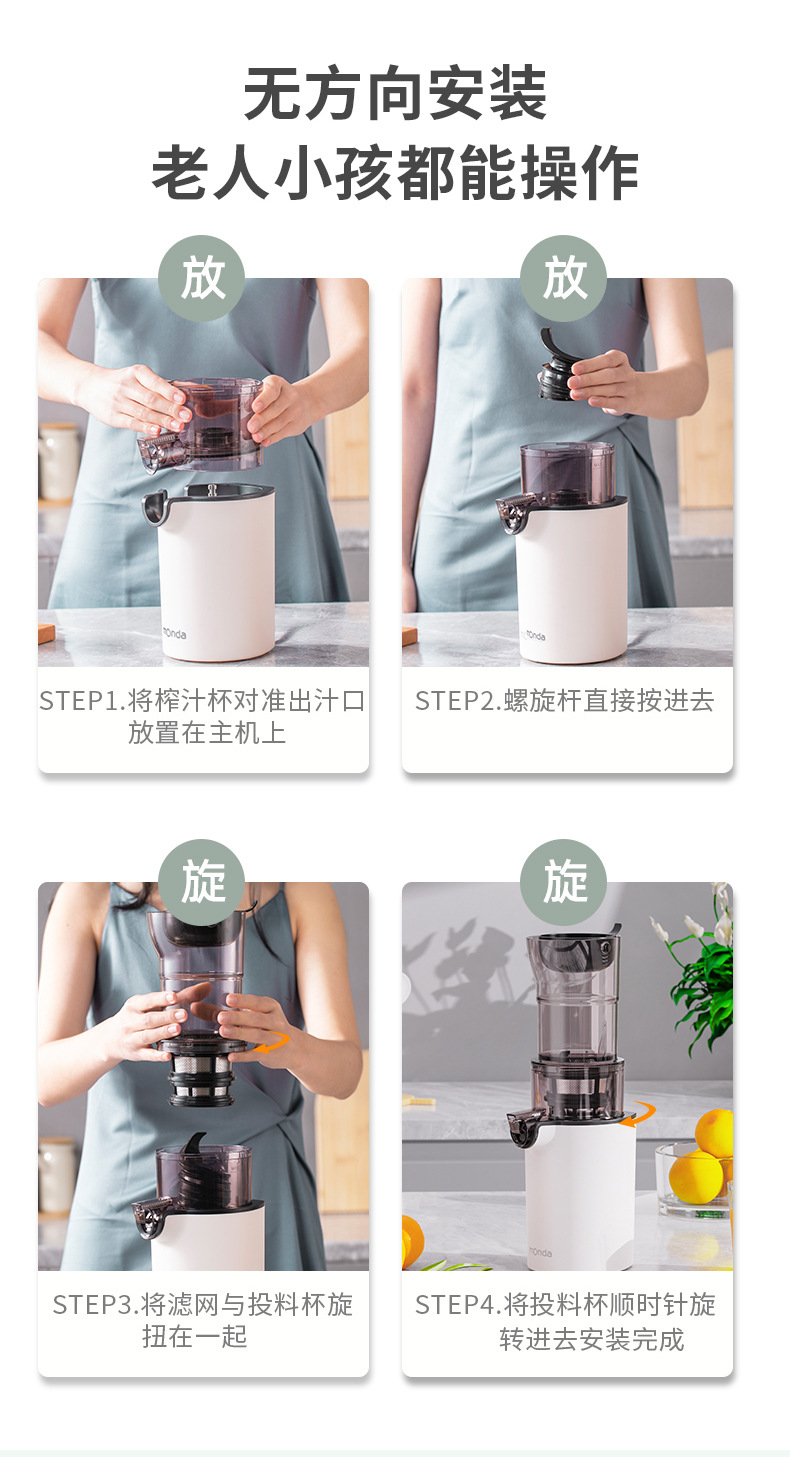 无方向安装
老人小孩都能操作

放

monda

STEP1.将榨汁杯对准出汁口放置在主机上

放

monda

STEP2.螺旋杆直接按进去

旋

STEP3.将滤网与投料杯旋扭在一起

旋

monda

STEP4.将投料杯顺时针旋转进去安装完成