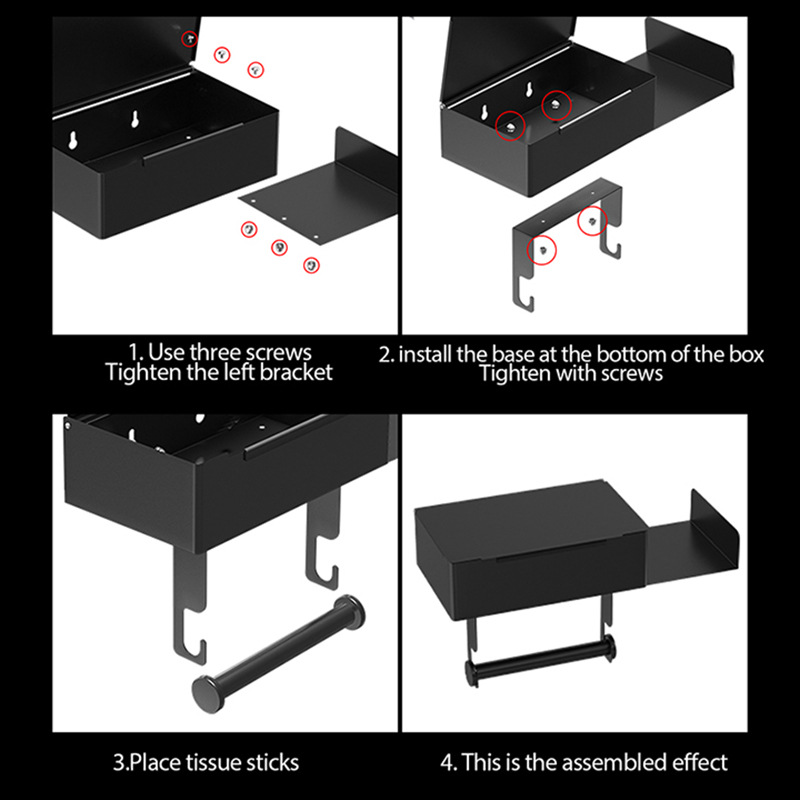 1. Use three screws
Tighten the left bracket

2. install the base at the bottom of the box
Tighten with screws

3.Place tissue sticks

4. This is the assembled effect