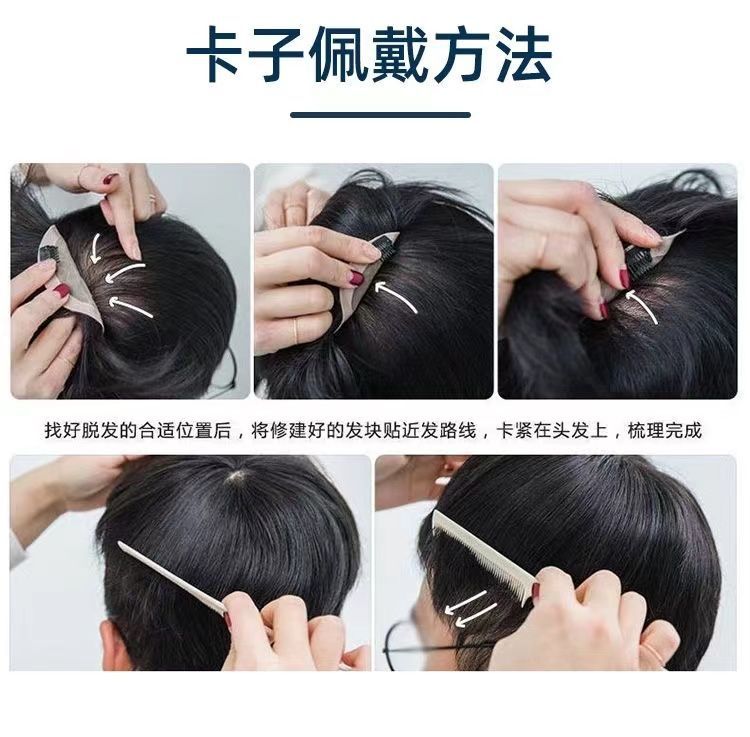 卡子佩戴方法

找好脱发的合适位置后，将修建好的发块贴近发路线，卡紧在头发上，梳理完成