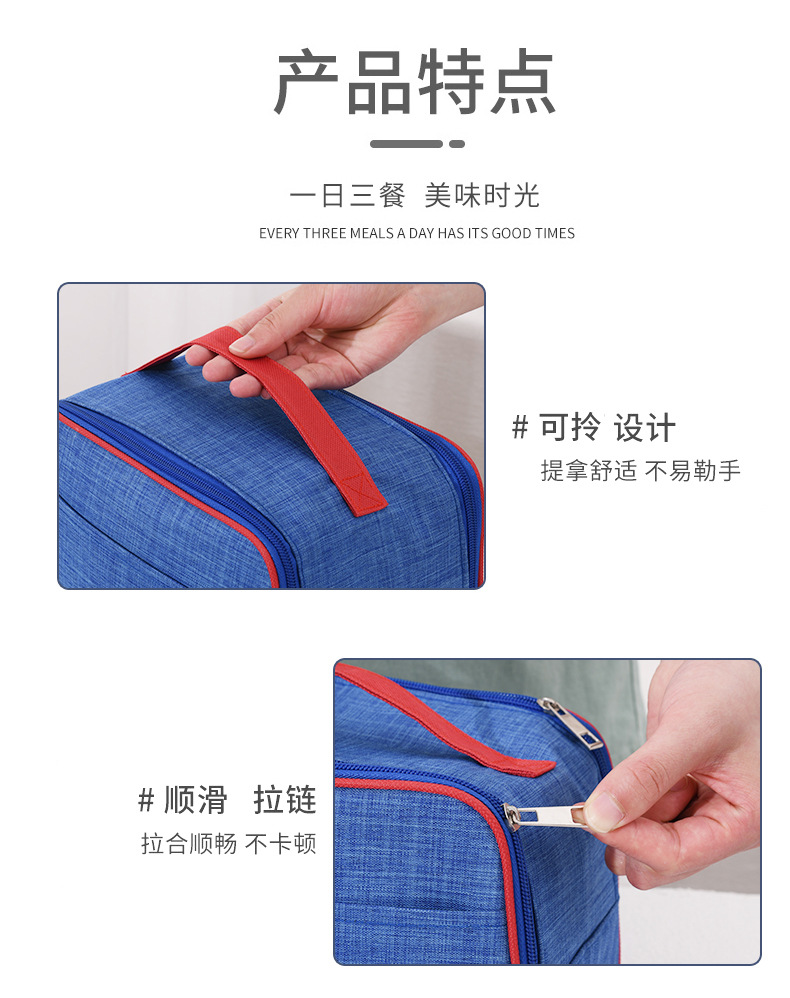 产品特点

一日三餐 美味时光

EVERY THREE MEALS A DAY HAS ITS GOOD TIMES

# 可拎 设计

提拿舒适 不易勒手

# 顺滑 拉链

拉合顺畅 不卡顿