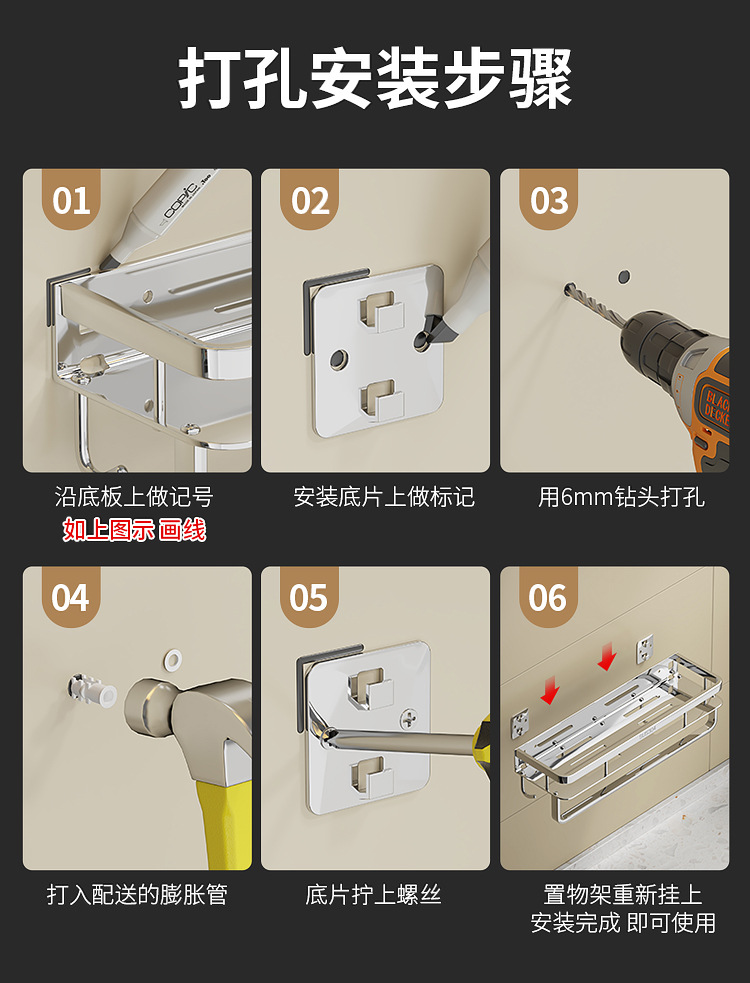 打孔安装步骤

01
COPIC
沿底板上做记号
如上图示 画线

02
安装底片上做标记

03
BLACK+DECKER
用6mm钻头打孔

04
打入配送的膨胀管

05
底片拧上螺丝

06
置物架重新挂上
安装完成 即可使用