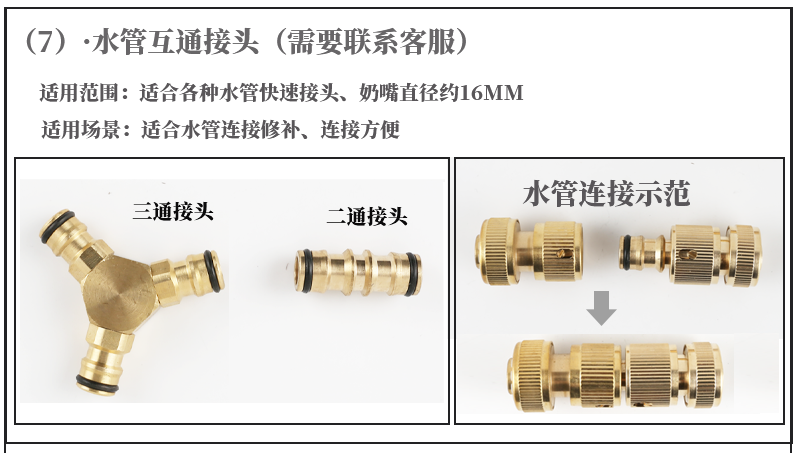 （7）·水管互通接头（需要联系客服）

适用范围：适合各种水管快速接头、奶嘴直径约16MM

适用场景：适合水管连接修补、连接方便

三通接头

二通接头

水管连接示范