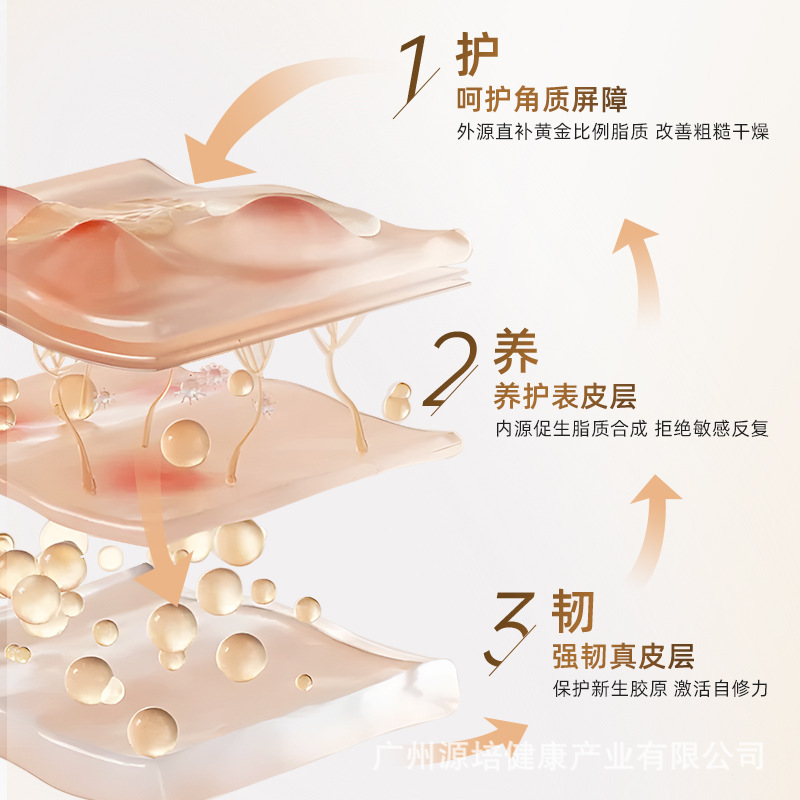 1 护
呵护角质屏障
外源直补黄金比例脂质 改善粗糙干燥

2 养
养护表皮层
内源促生脂质合成 拒绝敏感反复

3 韧
强韧真皮层
保护新生胶原 激活自修力

广州源培健康产业有限公司