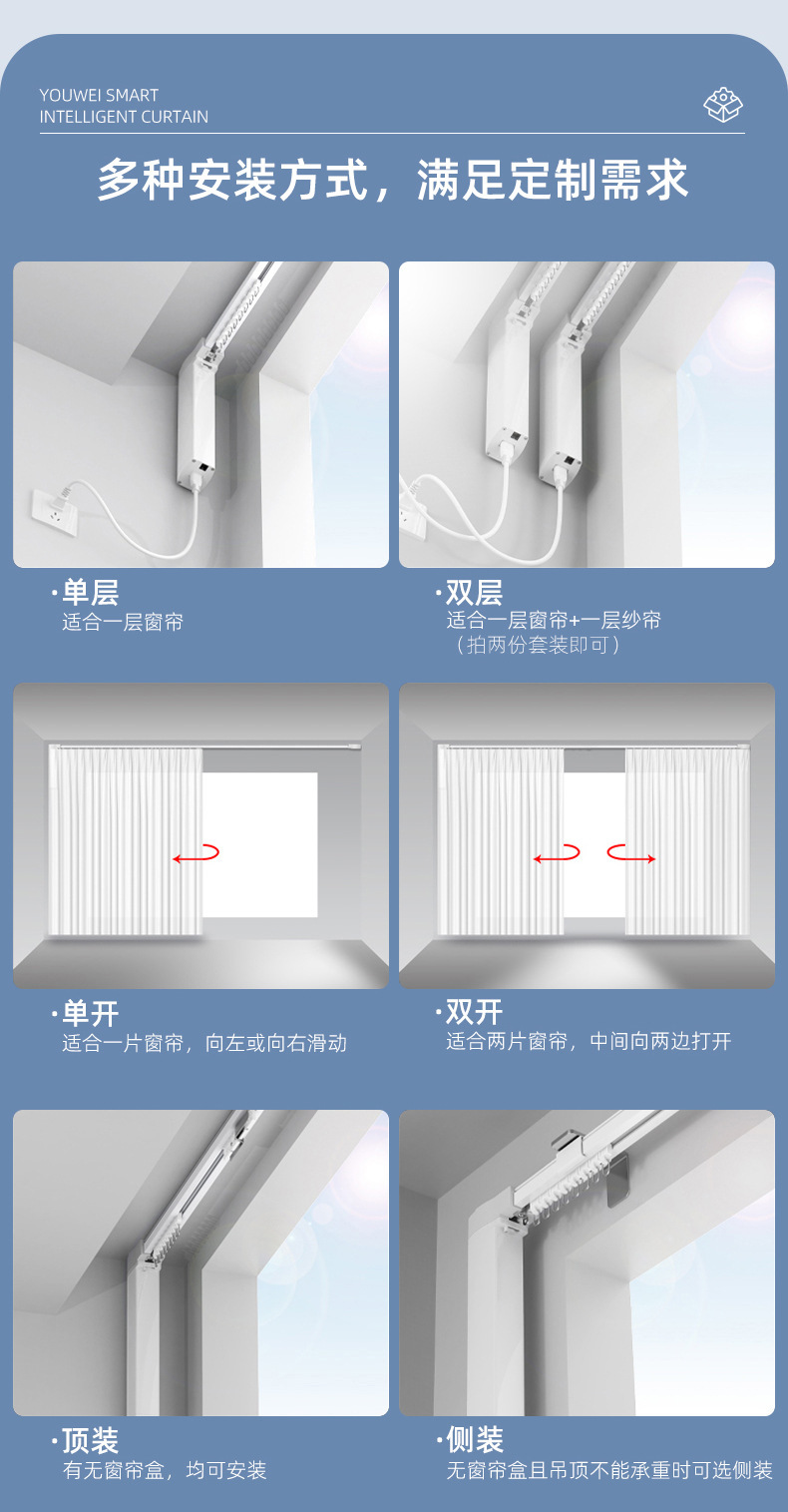 YOUWEI SMART
INTELLIGENT CURTAIN

多种安装方式，满足定制需求

·单层
适合一层窗帘

·双层
适合一层窗帘+一层纱帘
（拍两份套装即可）

·单开
适合一片窗帘，向左或向右滑动

·双开
适合两片窗帘，中间向两边打开

·顶装
有无窗帘盒，均可安装

·侧装
无窗帘盒且吊顶不能承重时可选侧装