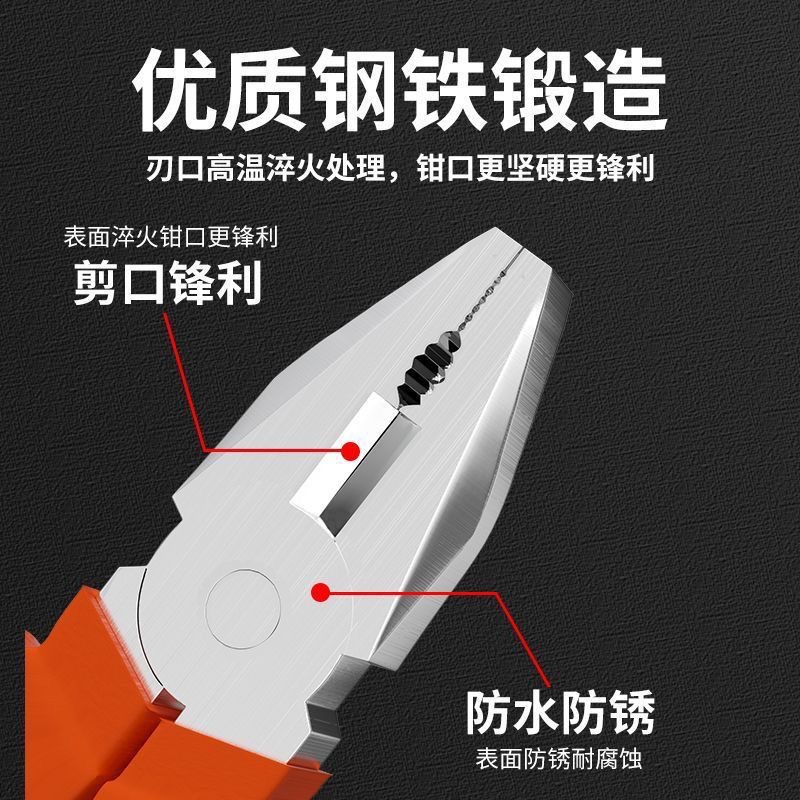 优质钢铁锻造

刃口高温淬火处理，钳口更坚硬更锋利

表面淬火钳口更锋利
剪口锋利

防水防锈
表面防锈耐腐蚀