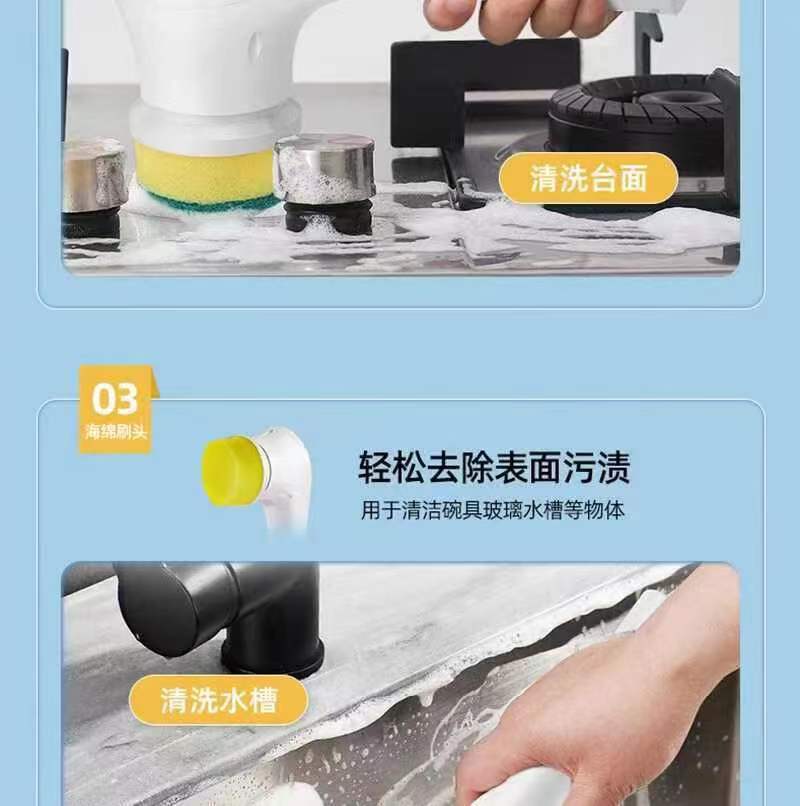 清洗台面

03
海绵刷头

轻松去除表面污渍
用于清洁碗具玻璃水槽等物体

清洗水槽