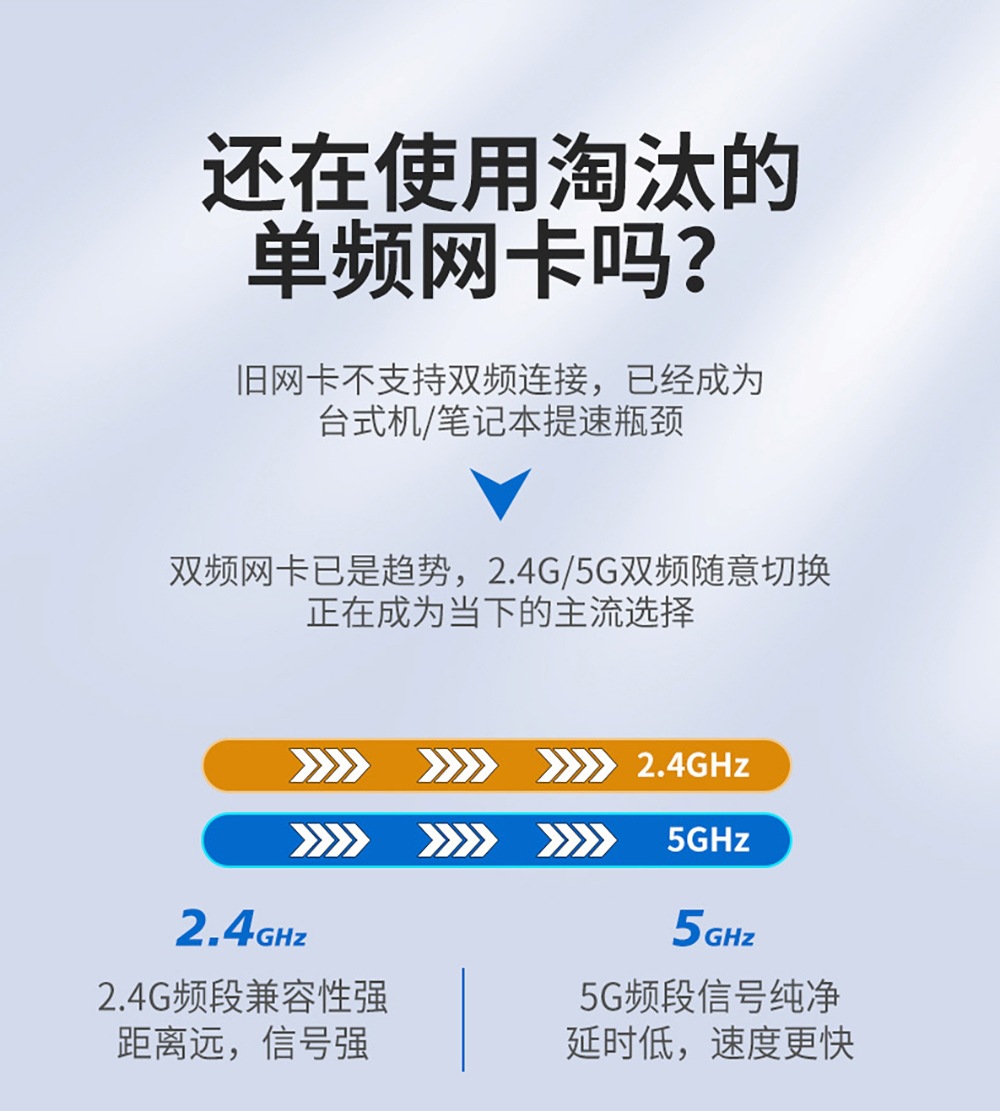 还在使用淘汰的
单频网卡吗?

旧网卡不支持双频连接，已经成为
台式机/笔记本提速瓶颈

双频网卡已是趋势，2.4G/5G双频随意切换
正在成为当下的主流选择

2.4GHz

5GHz

2.4GHz

2.4G频段兼容性强
距离远，信号强

5GHz

5G频段信号纯净
延时低，速度更快