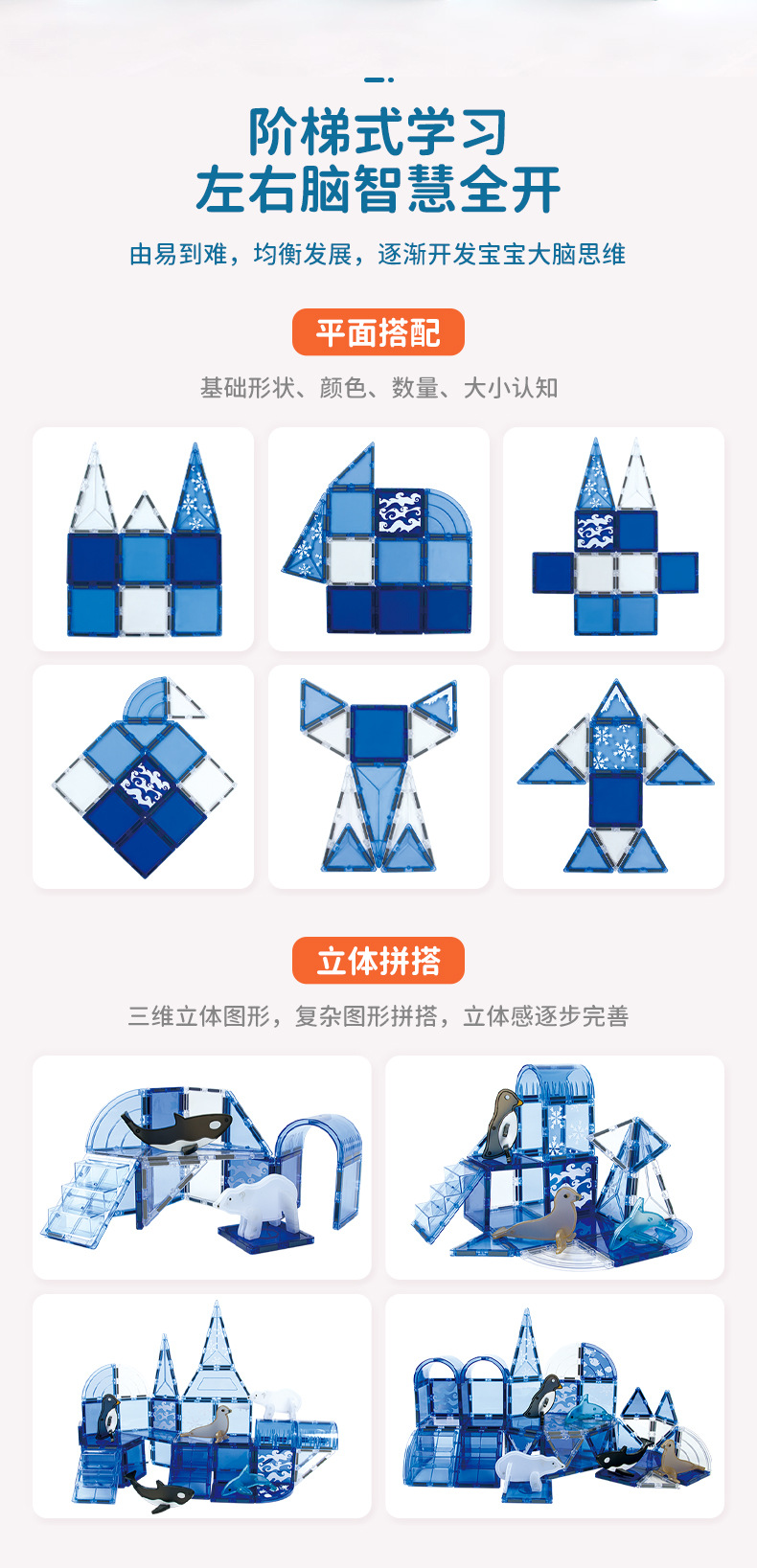 阶梯式学习
左右脑智慧全开

由易到难，均衡发展，逐渐开发宝宝大脑思维

平面搭配

基础形状、颜色、数量、大小认知

立体拼搭

三维立体图形，复杂图形拼搭，立体感逐步完善