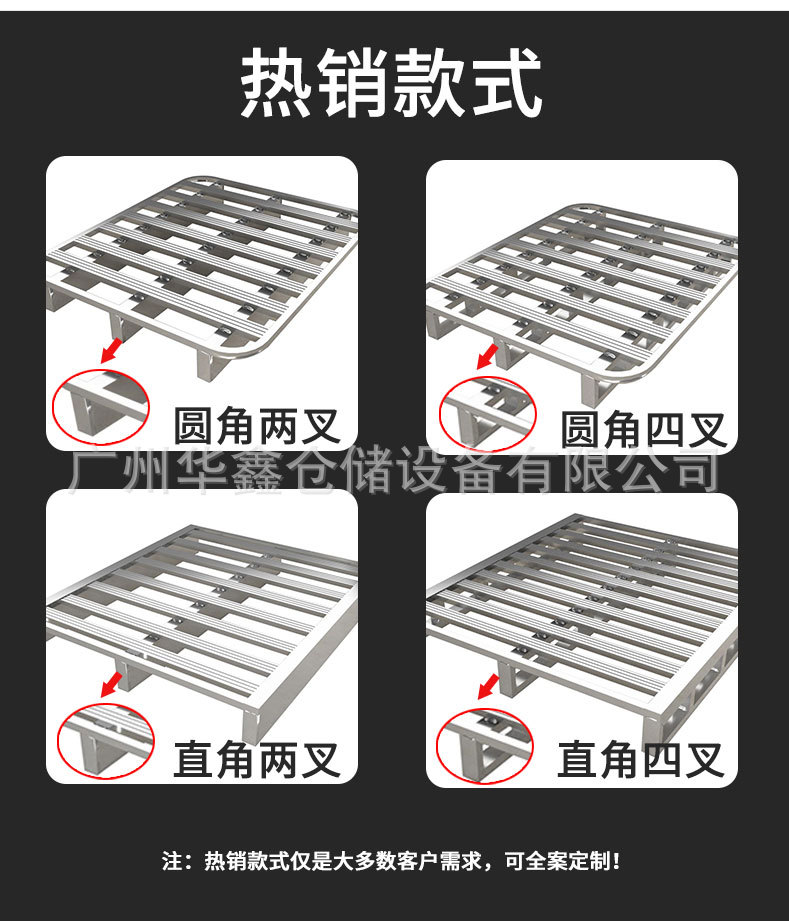 热销款式

圆角两叉

圆角四叉

广州华鑫仓储设备有限公司

直角两叉

直角四叉

注：热销款式仅是大多数客户需求，可全案定制！