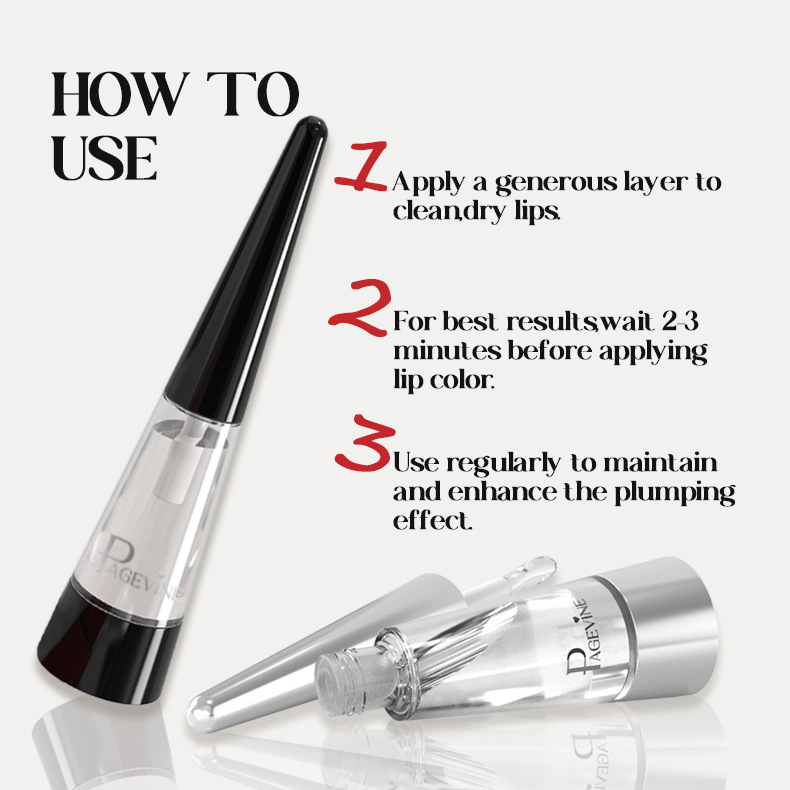 HOW TO USE

1 Apply a generous layer to clean,dry lips.

2 For best results,wait 2-3 minutes before applying lip color.

3 Use regularly to maintain and enhance the plumping effect.

PAGEVINE

PAGEVINE