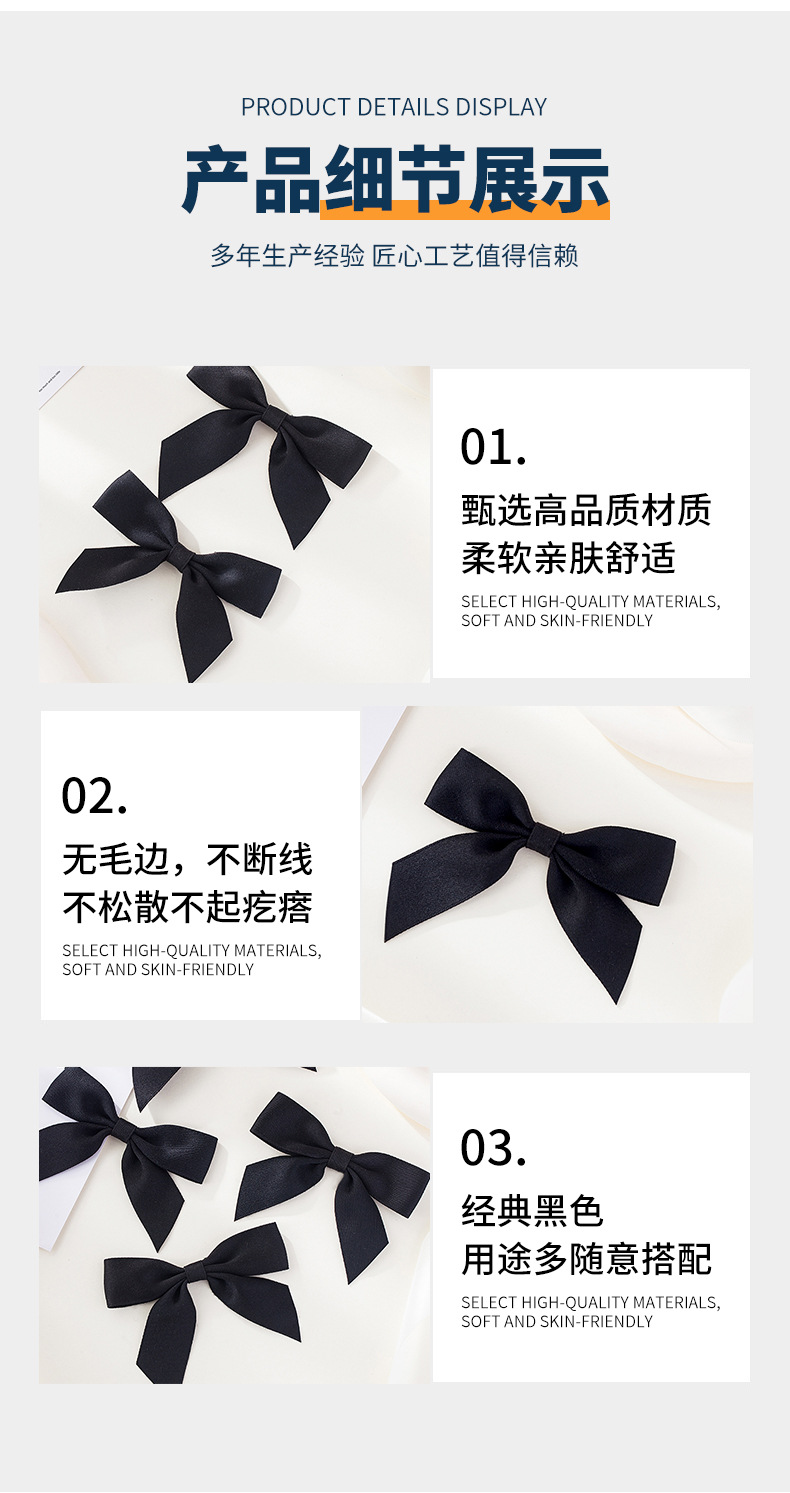 PRODUCT DETAILS DISPLAY

产品细节展示

多年生产经验 匠心工艺值得信赖

01.

甄选高品质材质
柔软亲肤舒适

SELECT HIGH-QUALITY MATERIALS, SOFT AND SKIN-FRIENDLY

02.

无毛边，不断线
不松散不起疙瘩

SELECT HIGH-QUALITY MATERIALS, SOFT AND SKIN-FRIENDLY

03.

经典黑色
用途多随意搭配

SELECT HIGH-QUALITY MATERIALS, SOFT AND SKIN-FRIENDLY