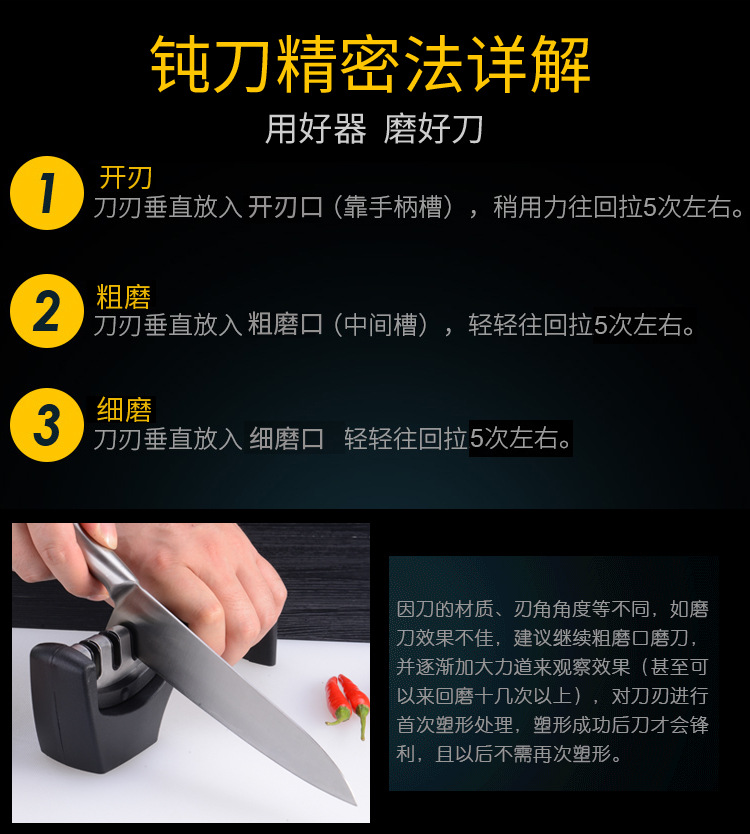 钝刀精密法详解
用好器 磨好刀

1
开刃
刀刃垂直放入 开刃口（靠手柄槽），稍用力往回拉5次左右。

2
粗磨
刀刃垂直放入 粗磨口（中间槽），轻轻往回拉5次左右。

3
细磨
刀刃垂直放入 细磨口 轻轻往回拉5次左右。

因刀的材质、刃角角度等不同，如磨刀效果不佳，建议继续粗磨口磨刀，并逐渐加大力道来观察效果（甚至可以来回磨十几次以上），对刀刃进行首次塑形处理，塑形成功后刀才会锋利，且以后不需再次塑形。