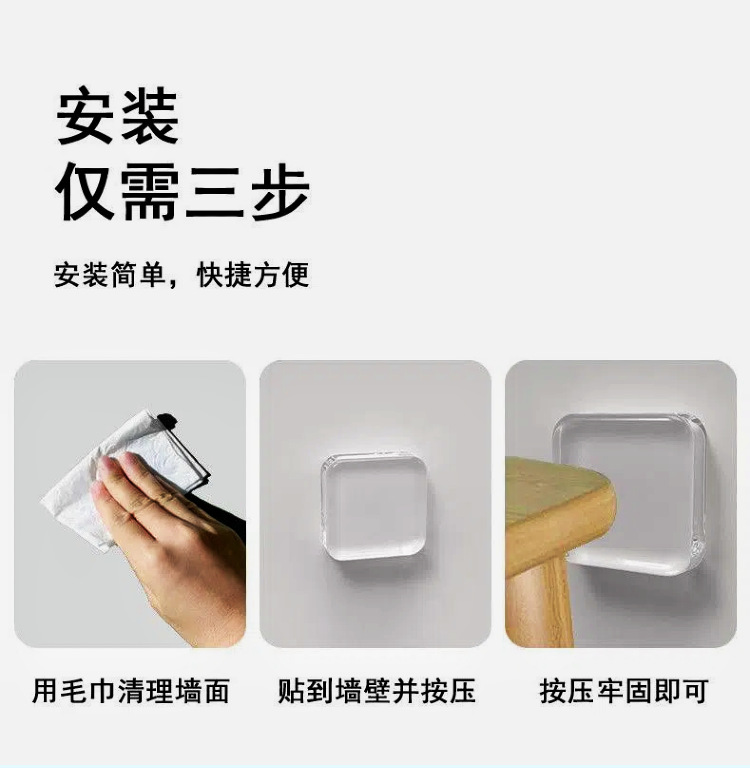 安装
仅需三步

安装简单，快捷方便

用毛巾清理墙面

贴到墙壁并按压

按压牢固即可