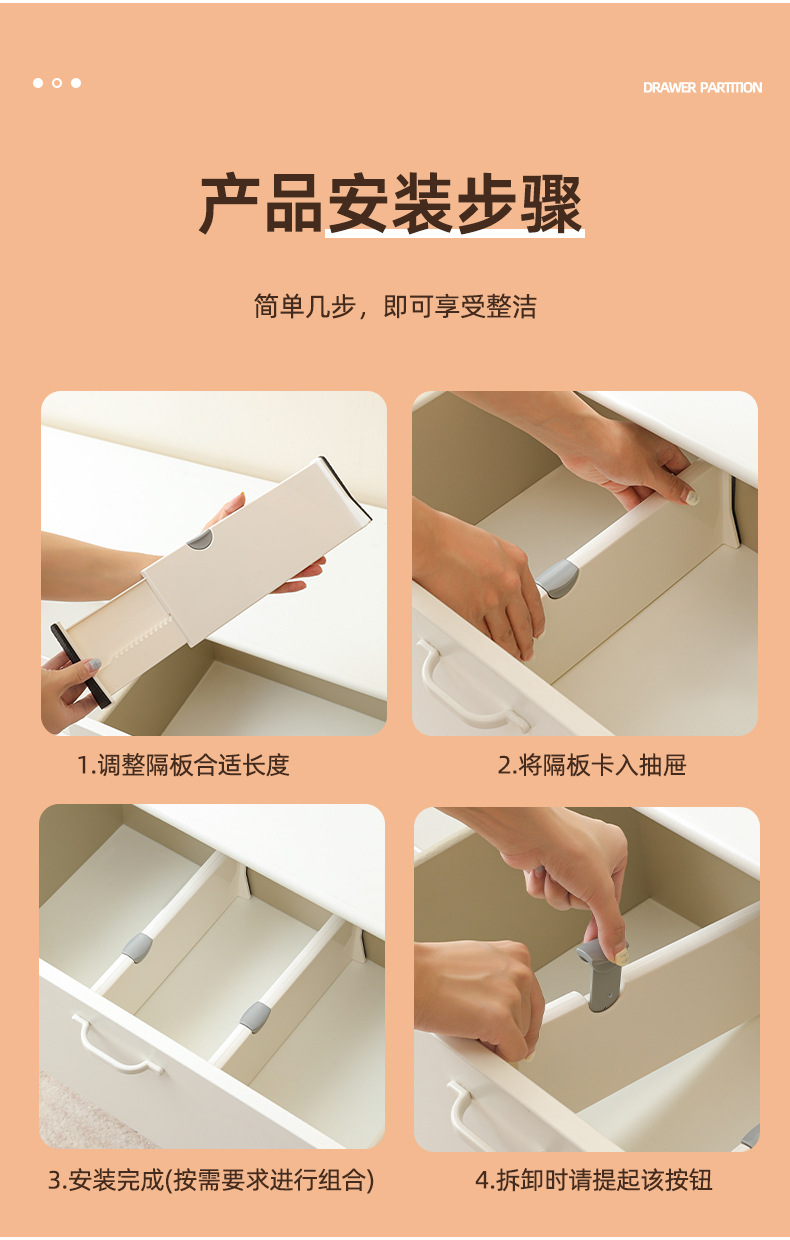 DRAWER PARTITION

产品安装步骤

简单几步，即可享受整洁

1.调整隔板合适长度

2.将隔板卡入抽屉

3.安装完成(按需要求进行组合)

4.拆卸时请提起该按钮