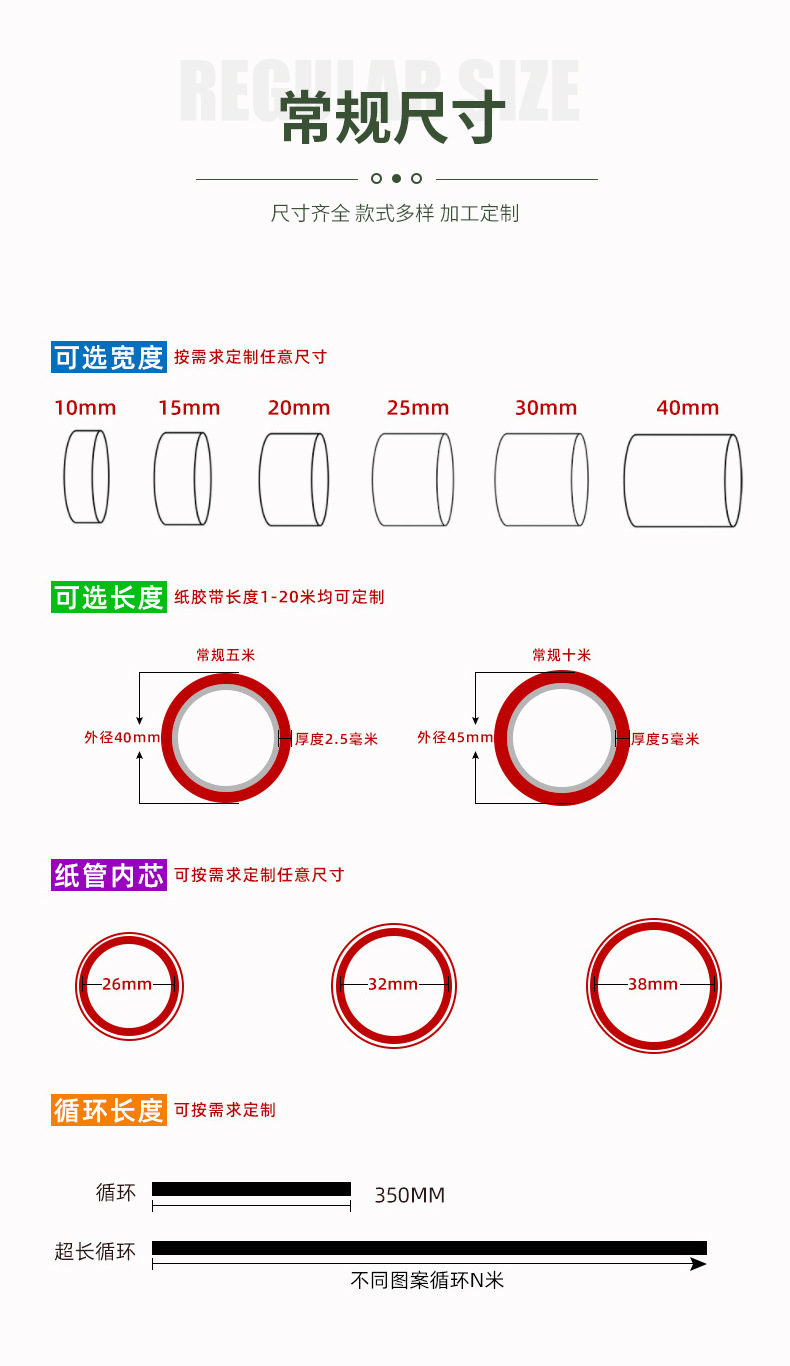 REGULAR SIZE
常规尺寸

尺寸齐全 款式多样 加工定制

可选宽度 按需求定制任意尺寸

10mm 15mm 20mm 25mm 30mm 40mm

可选长度 纸胶带长度1-20米均可定制

常规五米
外径40mm
厚度2.5毫米

常规十米
外径45mm
厚度5毫米

纸管内芯 可按需求定制任意尺寸

26mm 32mm 38mm

循环长度 可按需求定制

循环 350MM

超长循环
不同图案循环N米