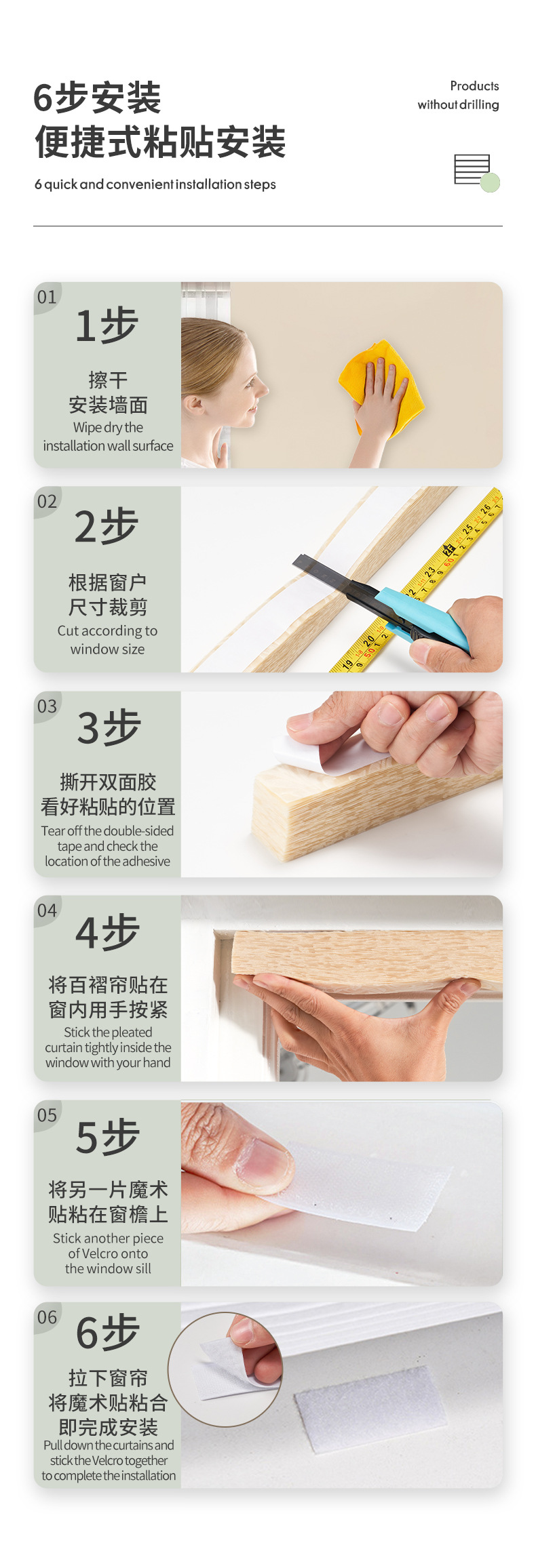 6步安装
便捷式粘贴安装
6 quick and convenient installation steps

Products without drilling

01
1步
擦干
安装墙面
Wipe dry the installation wall surface

02
2步
根据窗户
尺寸裁剪
Cut according to window size

03
3步
撕开双面胶
看好粘贴的位置
Tear off the double-sided tape and check the location of the adhesive

04
4步
将百褶帘贴在
窗内用手按紧
Stick the pleated curtain tightly inside the window with your hand

05
5步
将另一片魔术
贴粘在窗檐上
Stick another piece of Velcro onto the window sill

06
6步
拉下窗帘
将魔术贴粘合
即完成安装
Pull down the curtains and stick the Velcro together to complete the installation