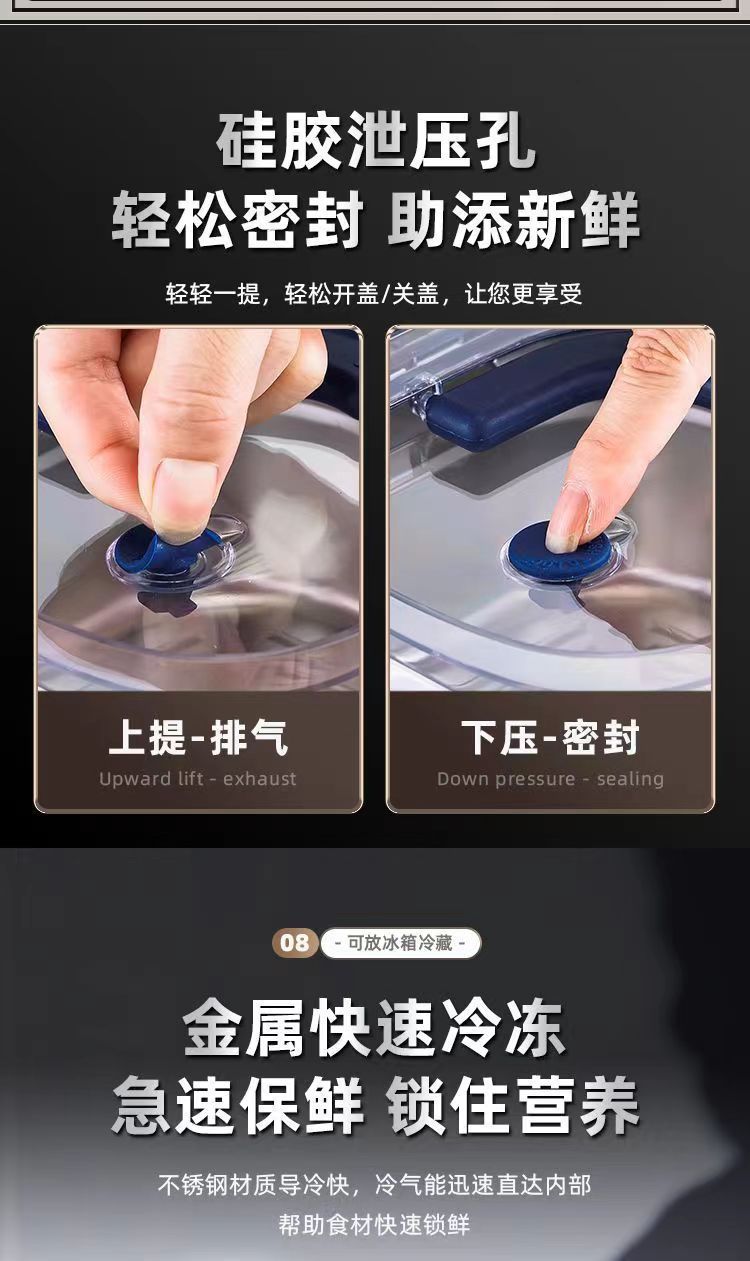 硅胶泄压孔
轻松密封 助添新鲜

轻轻一提，轻松开盖/关盖，让您更享受

上提-排气
Upward lift - exhaust

下压-密封
Down pressure - sealing

08 - 可放冰箱冷藏 -

金属快速冷冻
急速保鲜 锁住营养

不锈钢材质导冷快，冷气能迅速直达内部
帮助食材快速锁鲜