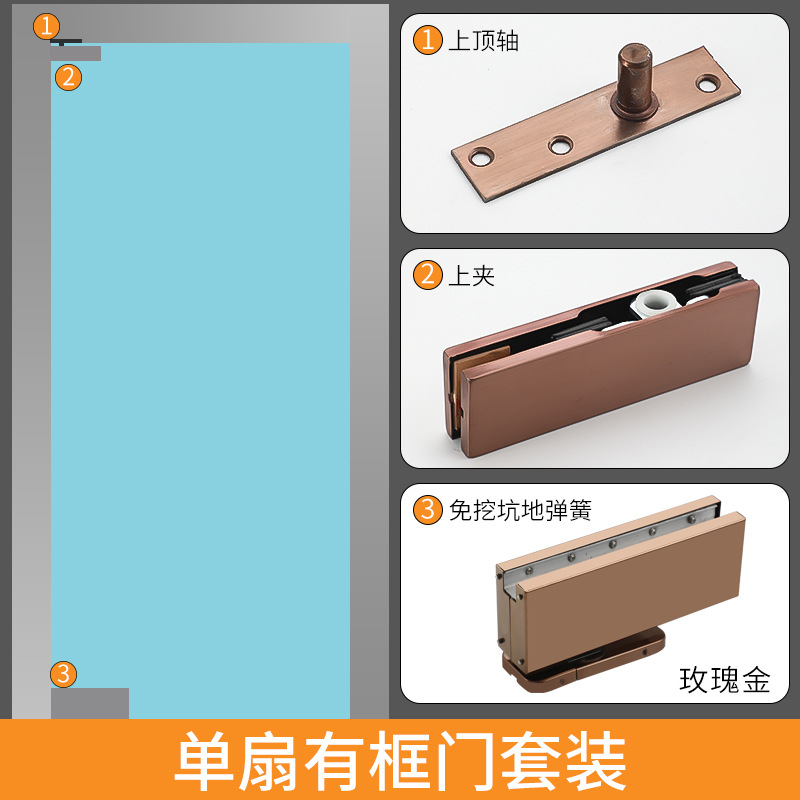 1
2
3

1 上顶轴

2 上夹

3 免挖坑地弹簧

玫瑰金

单扇有框门套装