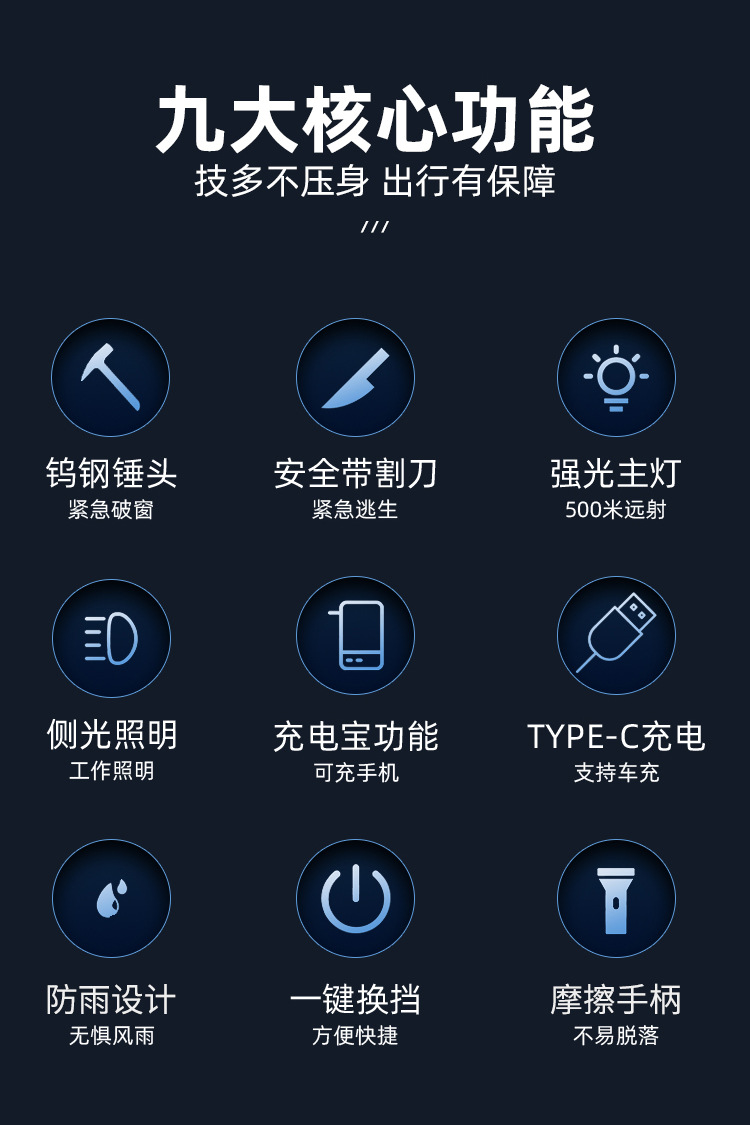 九大核心功能
技多不压身 出行有保障

///

钨钢锤头
紧急破窗

安全带割刀
紧急逃生

强光主灯
500米远射

侧光照明
工作照明

充电宝功能
可充手机

TYPE-C充电
支持车充

防雨设计
无惧风雨

一键换挡
方便快捷

摩擦手柄
不易脱落