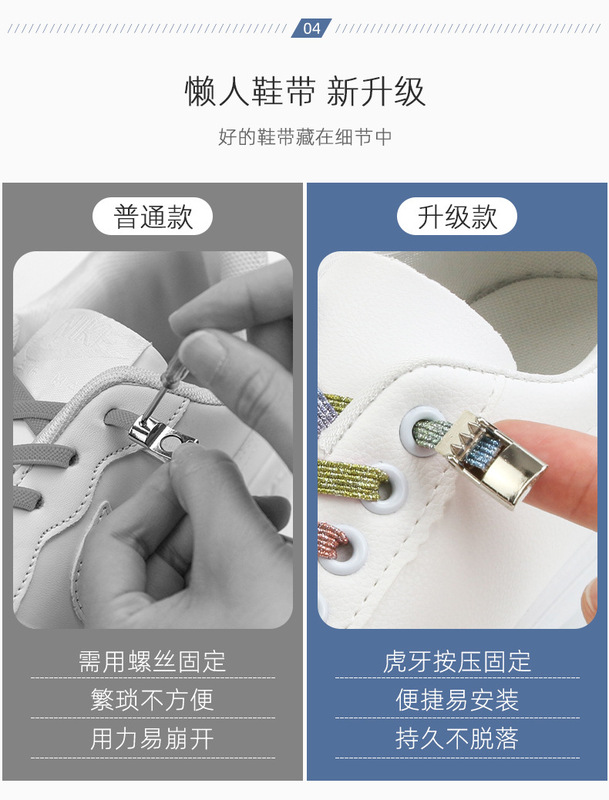 04

懒人鞋带 新升级

好的鞋带藏在细节中

普通款

需用螺丝固定

繁琐不方便

用力易崩开

升级款

虎牙按压固定

便捷易安装

持久不脱落