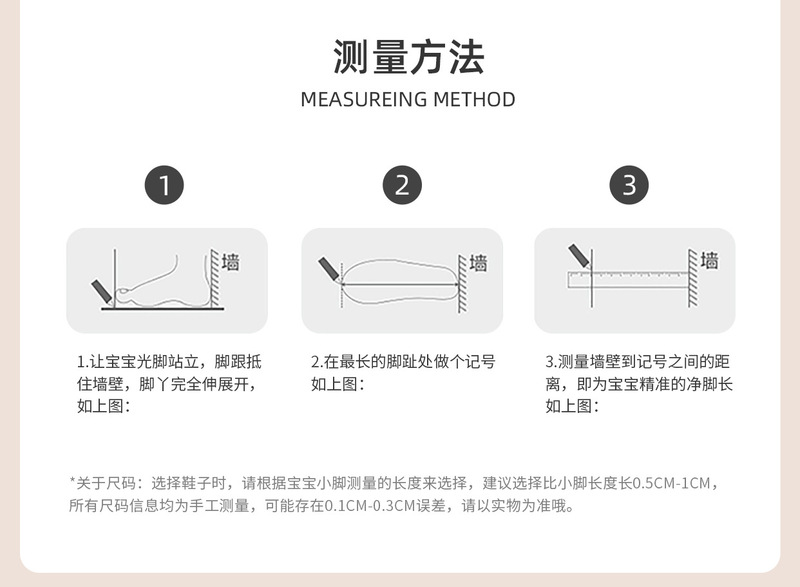 测量方法

MEASUREING METHOD

1

墙

1.让宝宝光脚站立，脚跟抵住墙壁，脚丫完全伸展开，如上图：

2

墙

2.在最长的脚趾处做个记号如上图：

3

墙

3.测量墙壁到记号之间的距离，即为宝宝精准的净脚长如上图：

*关于尺码：选择鞋子时，请根据宝宝小脚测量的长度来选择，建议选择比小脚长度长0.5CM-1CM，所有尺码信息均为手工测量，可能存在0.1CM-0.3CM误差，请以实物为准哦。