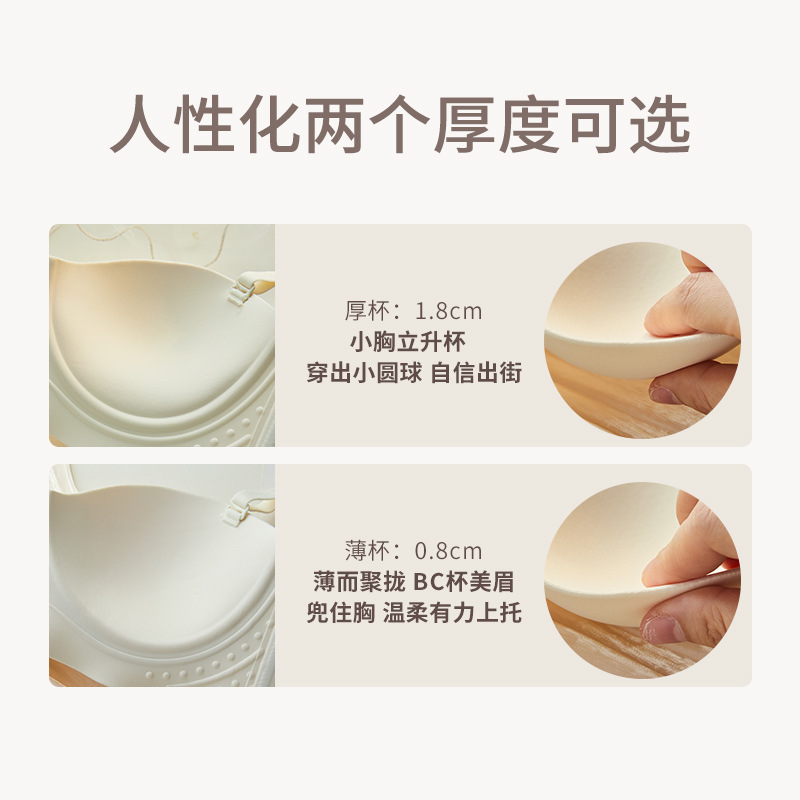 人性化两个厚度可选

厚杯：1.8cm
小胸立升杯
穿出小圆球 自信出街

薄杯：0.8cm
薄而聚拢 BC杯美眉
兜住胸 温柔有力上托