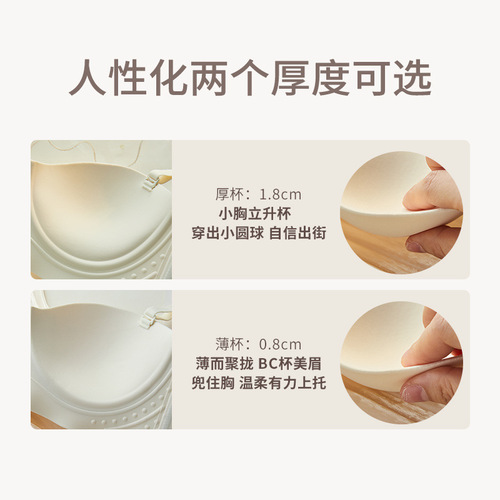 人性化两个厚度可选

厚杯：1.8cm
小胸立升杯
穿出小圆球 自信出街

薄杯：0.8cm
薄而聚拢 BC杯美眉
兜住胸 温柔有力上托