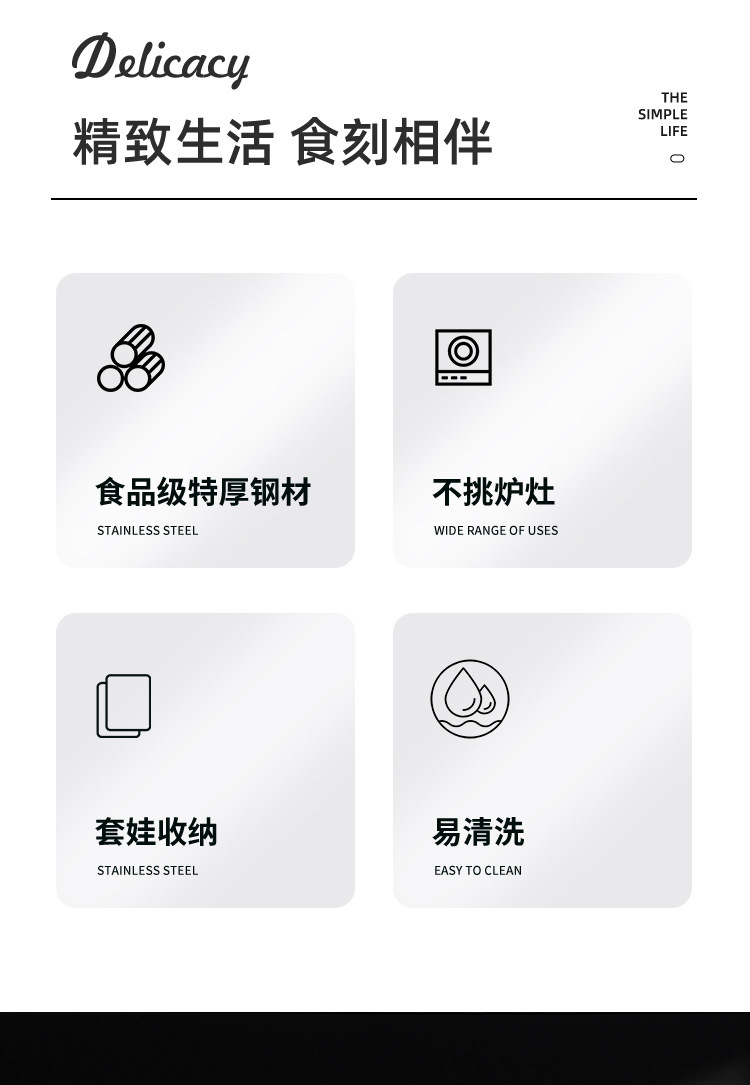 Delicacy

精致生活 食刻相伴

THE
SIMPLE
LIFE

食品级特厚钢材
STAINLESS STEEL

不挑炉灶
WIDE RANGE OF USES

套娃收纳
STAINLESS STEEL

易清洗
EASY TO CLEAN