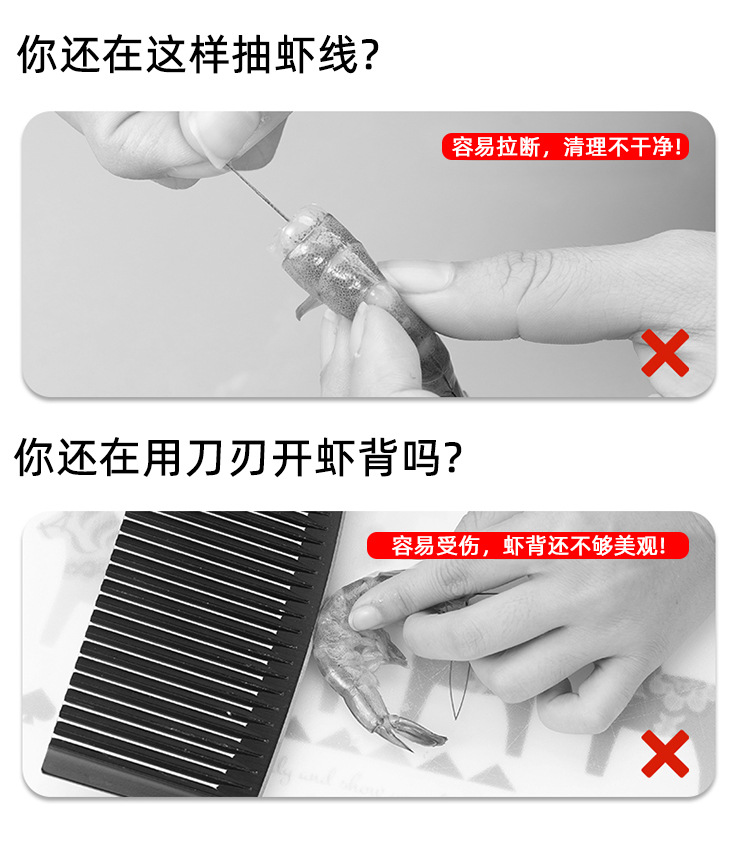 你还在这样抽虾线?

容易拉断，清理不干净!

你还在用刀刃开虾背吗?

容易受伤，虾背还不够美观!