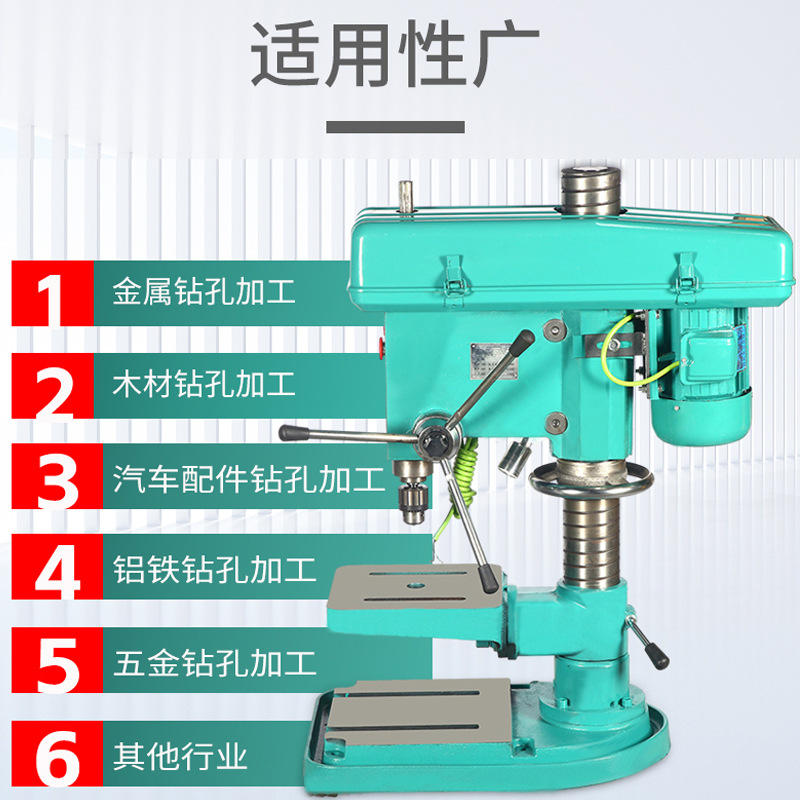 适用性广

1 金属钻孔加工

2 木材钻孔加工

3 汽车配件钻孔加工

4 铝铁钻孔加工

5 五金钻孔加工

6 其他行业