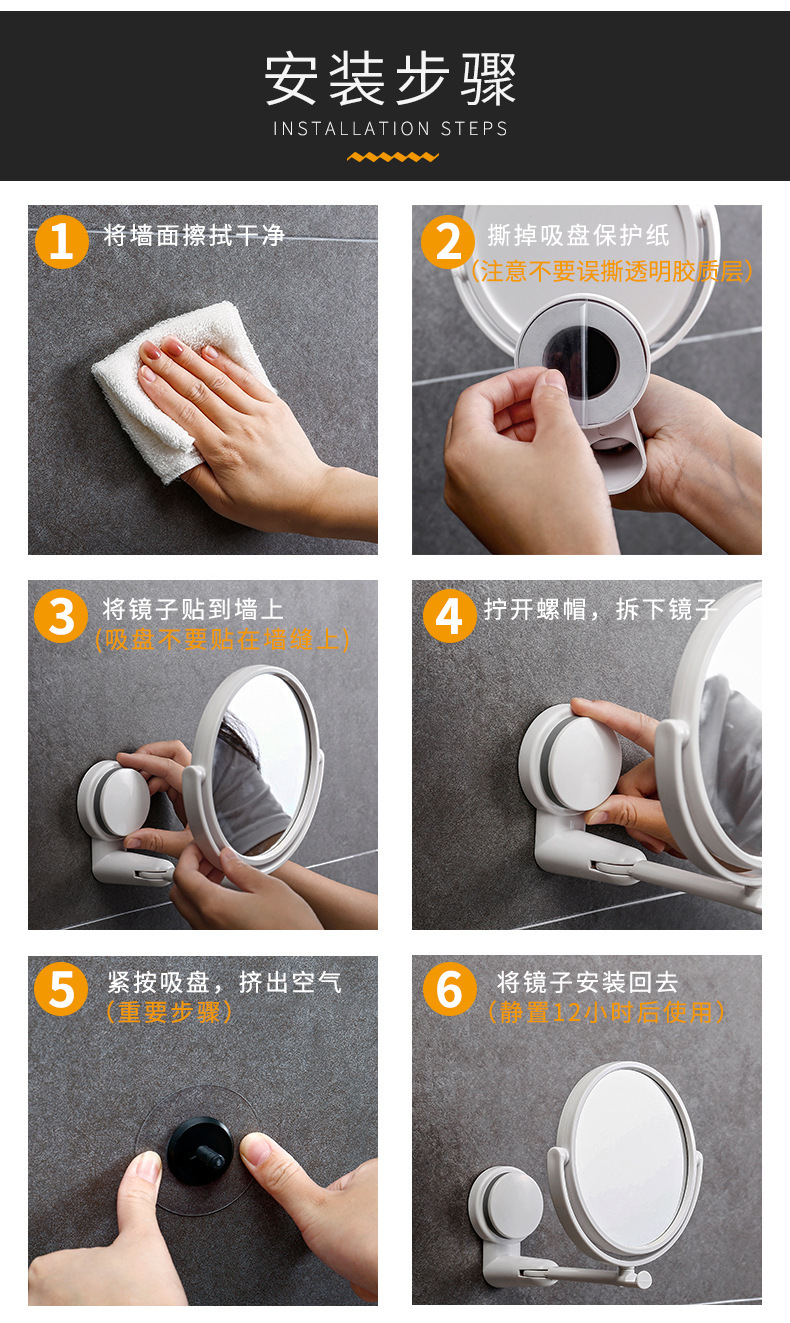 安装步骤
INSTALLATION STEPS

1 将墙面擦拭干净

2 撕掉吸盘保护纸
（注意不要误撕透明胶质层）

3 将镜子贴到墙上
（吸盘不要贴在墙缝上）

4 拧开螺帽，拆下镜子

5 紧按吸盘，挤出空气
（重要步骤）

6 将镜子安装回去
（静置12小时后使用）