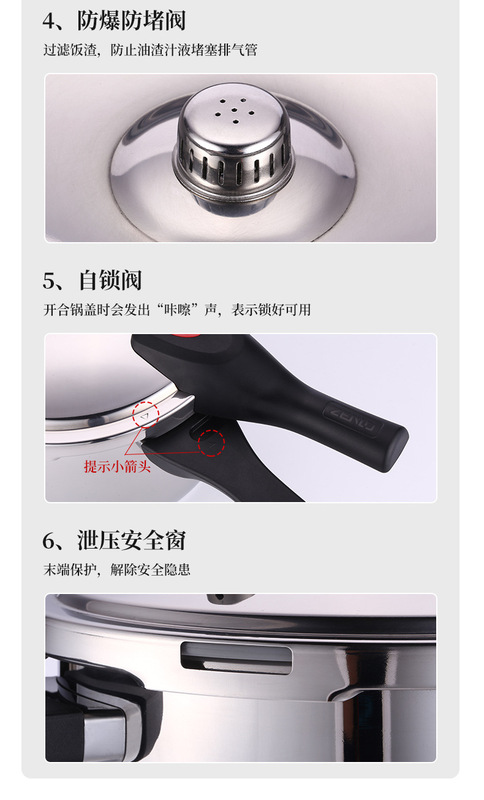 4、防爆防堵阀

过滤饭渣，防止油渣汁液堵塞排气管

5、自锁阀

开合锅盖时会发出“咔嚓”声，表示锁好可用

提示小箭头

6、泄压安全窗

末端保护，解除安全隐患