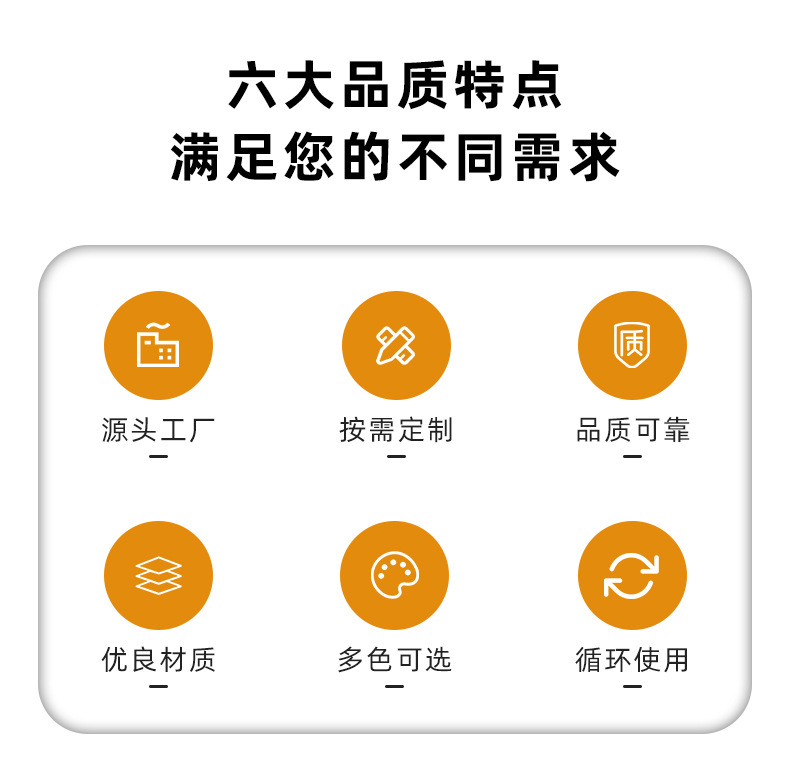 六大品质特点
满足您的不同需求

质

源头工厂

按需定制

品质可靠

优良材质

多色可选

循环使用