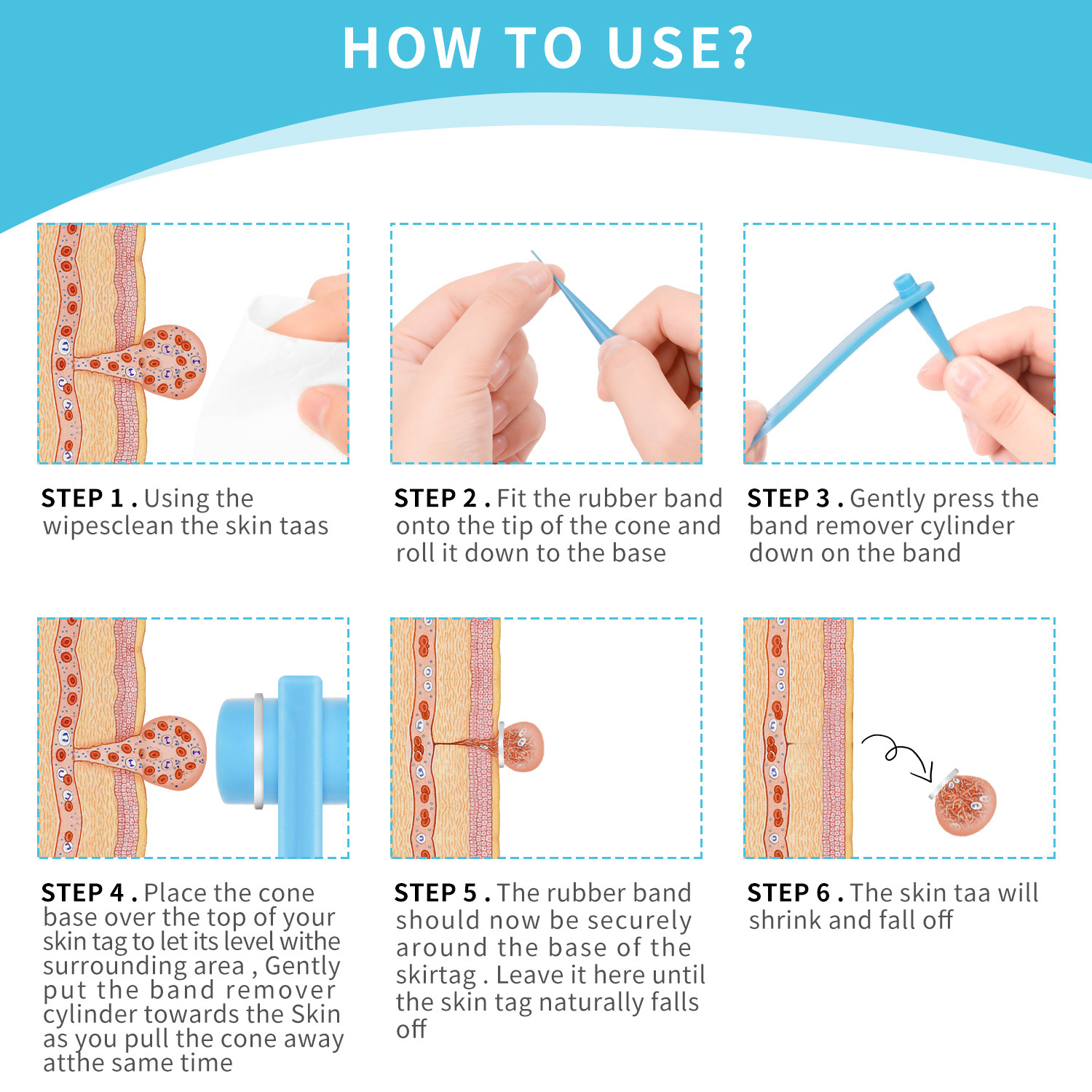 HOW TO USE?

STEP 1 . Using the wipesclean the skin taas

STEP 2 . Fit the rubber band onto the tip of the cone and roll it down to the base

STEP 3 . Gently press the band remover cylinder down on the band

STEP 4 . Place the cone base over the top of your skin tag to let its level withe surrounding area , Gently put the band remover cylinder towards the Skin as you pull the cone away atthe same time

STEP 5 . The rubber band should now be securely around the base of the skirtag . Leave it here until the skin tag naturally falls off

STEP 6 . The skin taa will shrink and fall off