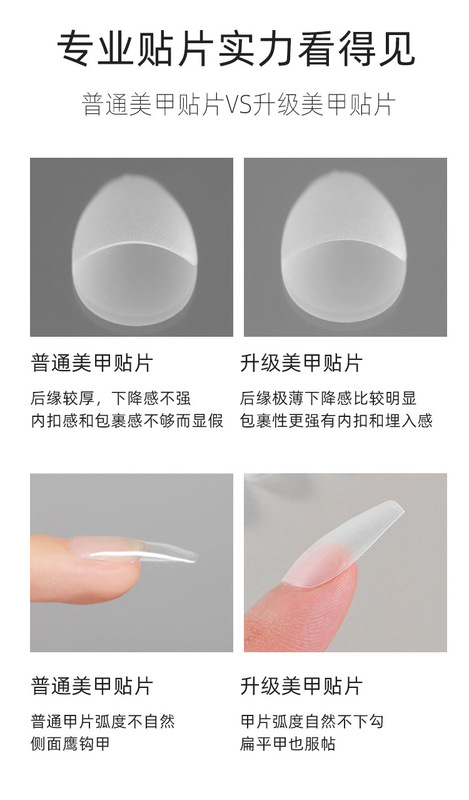 专业贴片实力看得见

普通美甲贴片VS升级美甲贴片

普通美甲贴片

后缘较厚，下降感不强
内扣感和包裹感不够而显假

升级美甲贴片

后缘极薄下降感比较明显
包裹性更强有内扣和埋入感

普通美甲贴片

普通甲片弧度不自然
侧面鹰钩甲

升级美甲贴片

甲片弧度自然不下勾
扁平甲也服帖