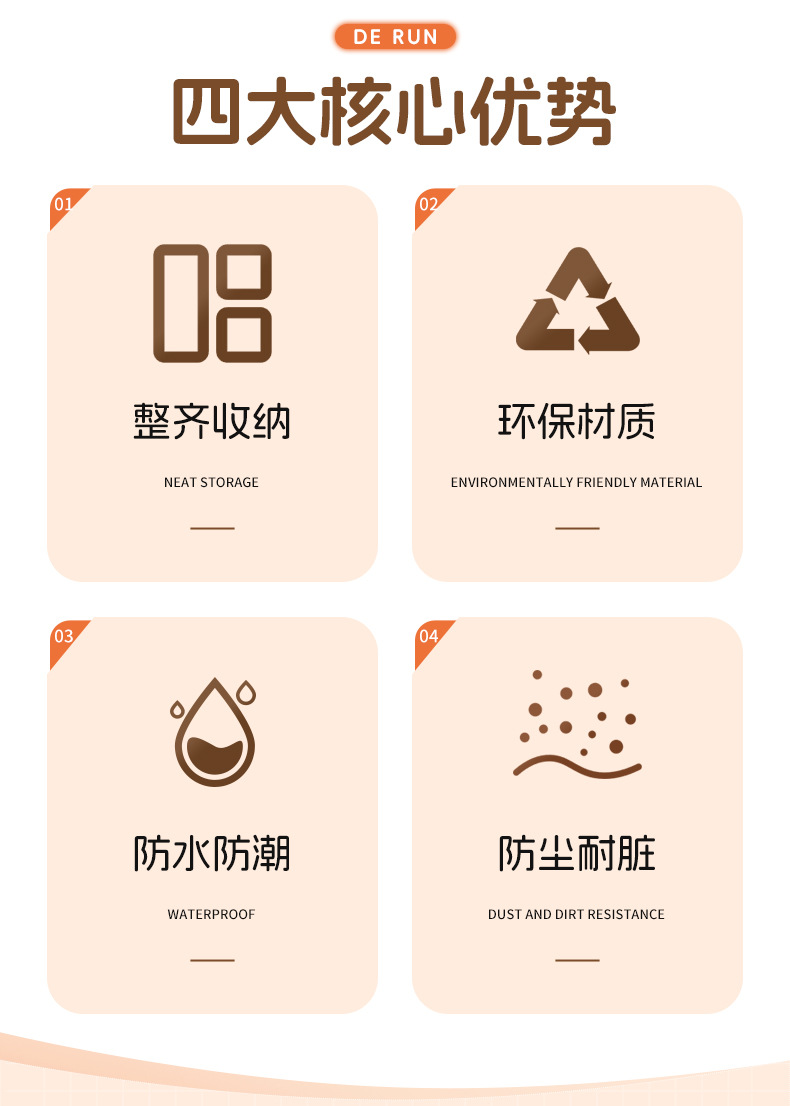 DE RUN

四大核心优势

01

整齐收纳

NEAT STORAGE

02

环保材质

ENVIRONMENTALLY FRIENDLY MATERIAL

03

防水防潮

WATERPROOF

04

防尘耐脏

DUST AND DIRT RESISTANCE