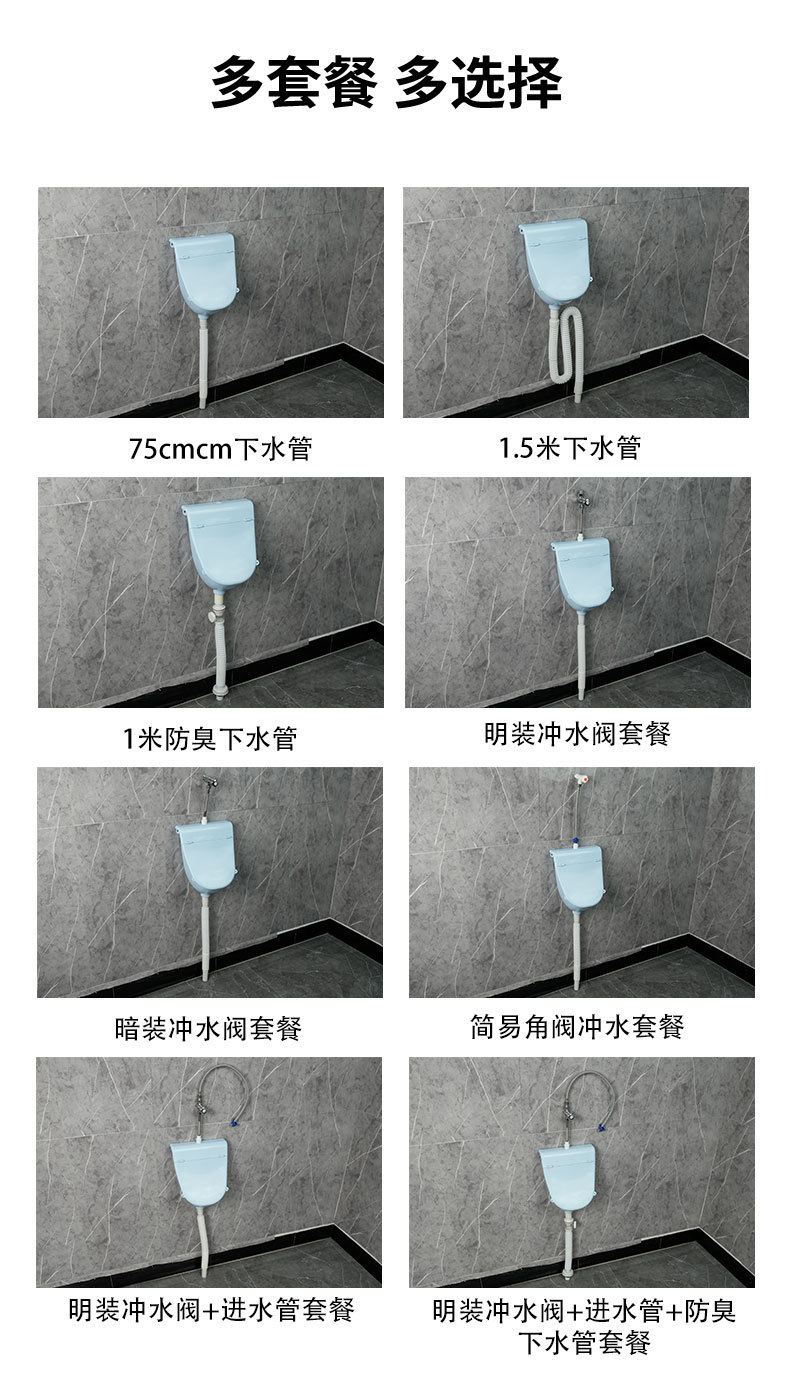 多套餐 多选择

75cmcm下水管

1.5米下水管

1米防臭下水管

明装冲水阀套餐

暗装冲水阀套餐

简易角阀冲水套餐

明装冲水阀+进水管套餐

明装冲水阀+进水管+防臭下水管套餐