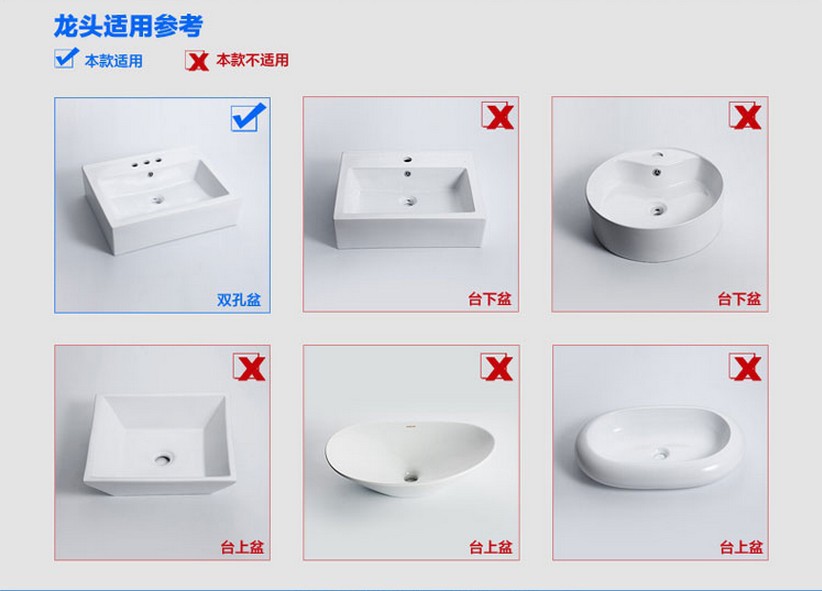 龙头适用参考

本款适用 本款不适用

双孔盆

台下盆

台下盆

台上盆

台上盆

台上盆