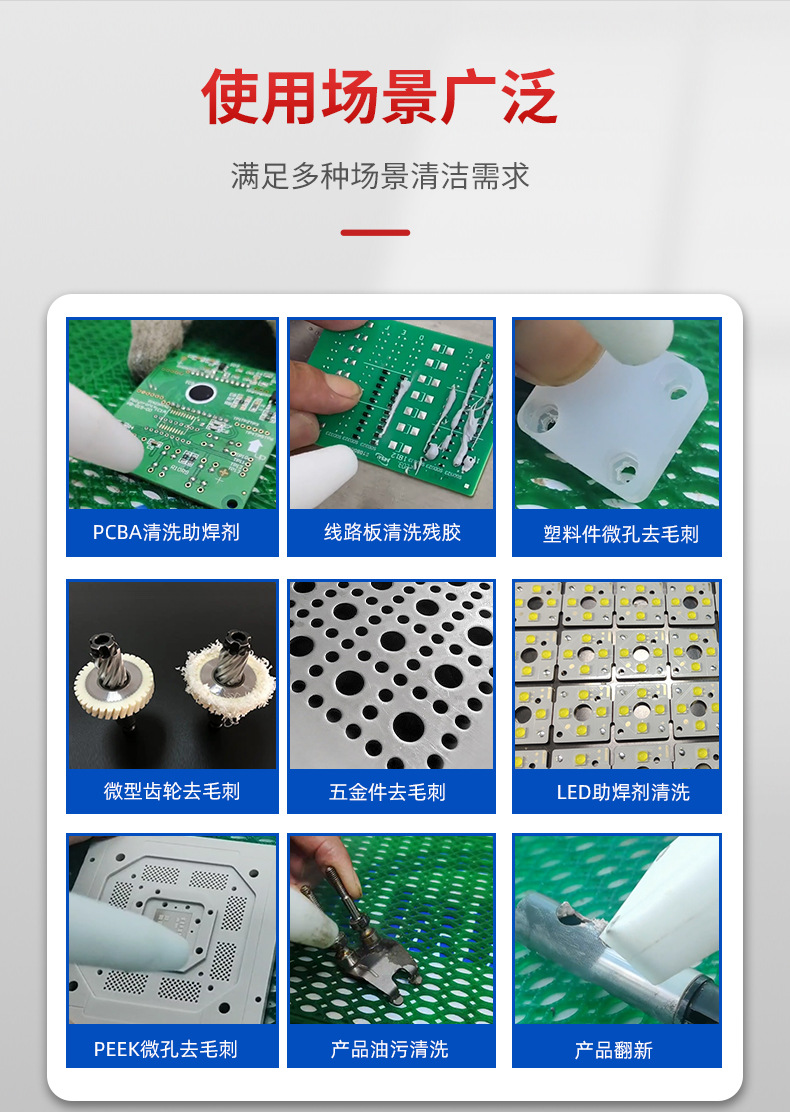 使用场景广泛

满足多种场景清洁需求

PCBA清洗助焊剂

线路板清洗残胶

塑料件微孔去毛刺

微型齿轮去毛刺

五金件去毛刺

LED助焊剂清洗

PEEK微孔去毛刺

产品油污清洗

产品翻新