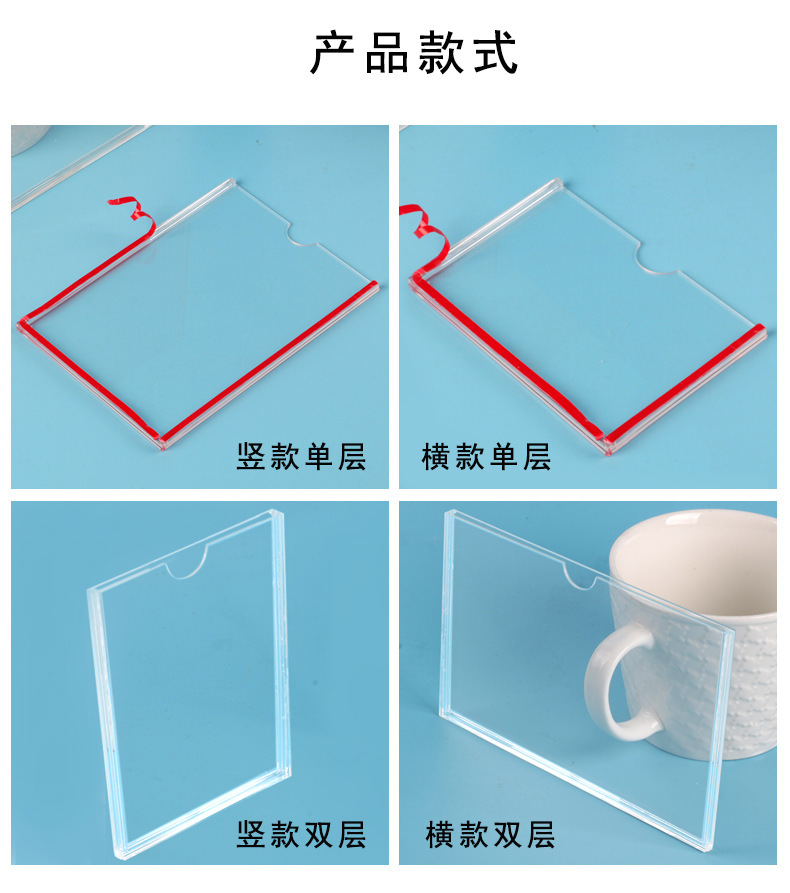 产品款式

竖款单层

横款单层

竖款双层

横款双层