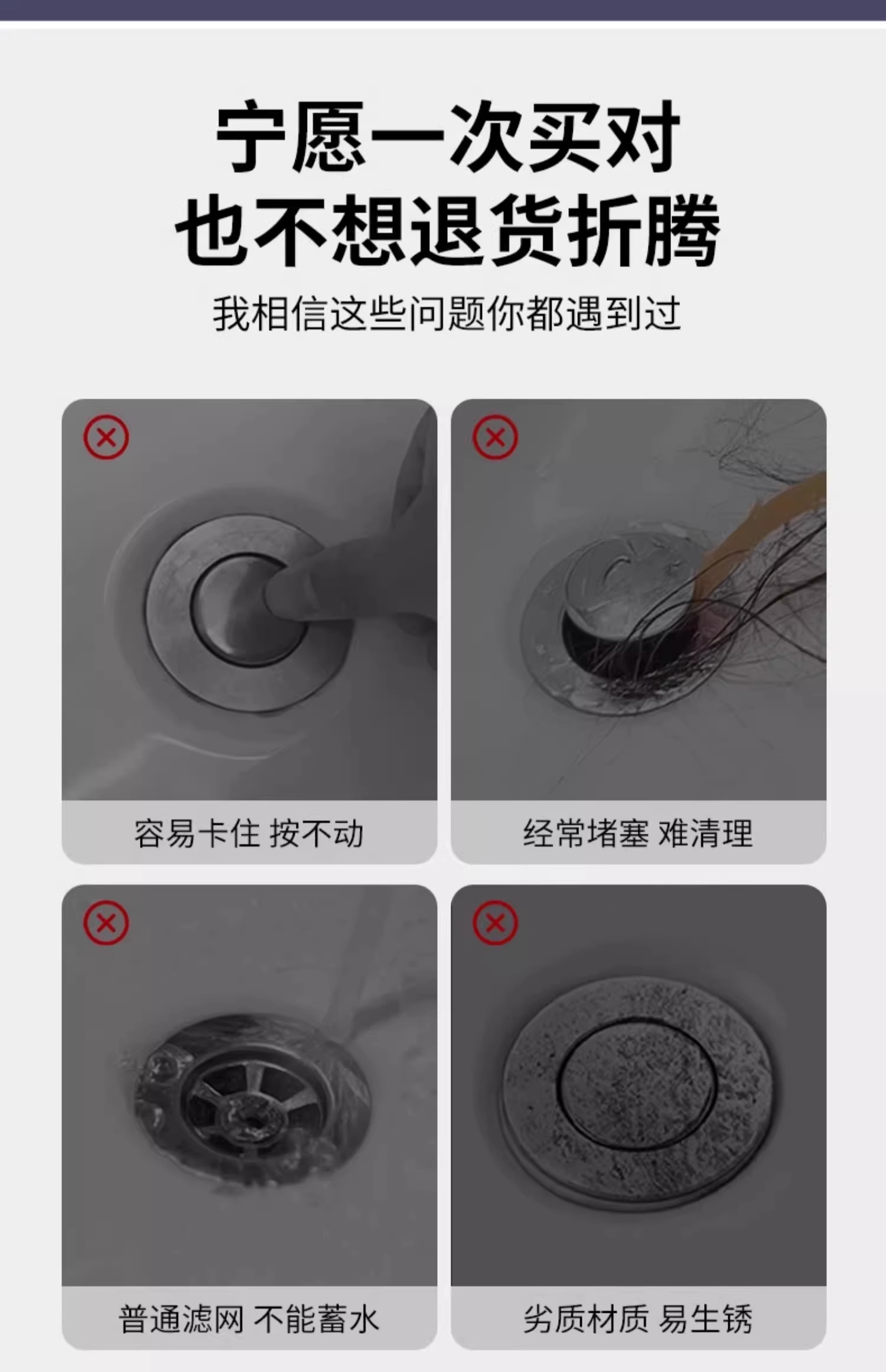 宁愿一次买对
也不想退货折腾

我相信这些问题你都遇到过

容易卡住 按不动

经常堵塞 难清理

普通滤网 不能蓄水

劣质材质 易生锈