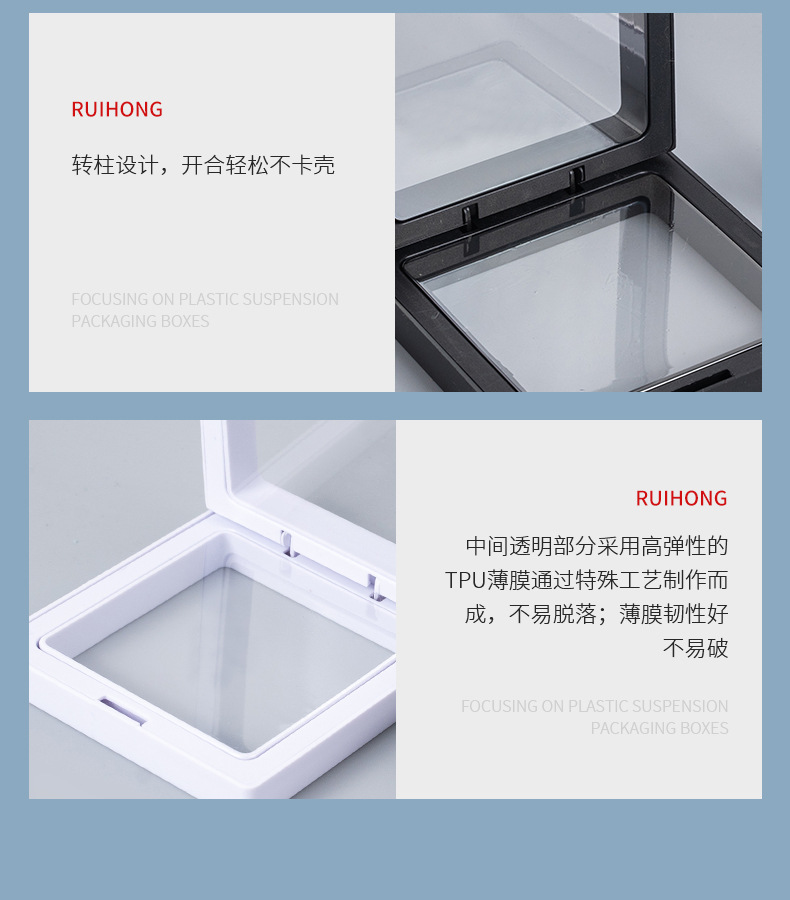 RUIHONG

转柱设计，开合轻松不卡壳

FOCUSING ON PLASTIC SUSPENSION PACKAGING BOXES

RUIHONG

中间透明部分采用高弹性的TPU薄膜通过特殊工艺制作而成，不易脱落；薄膜韧性好不易破

FOCUSING ON PLASTIC SUSPENSION PACKAGING BOXES