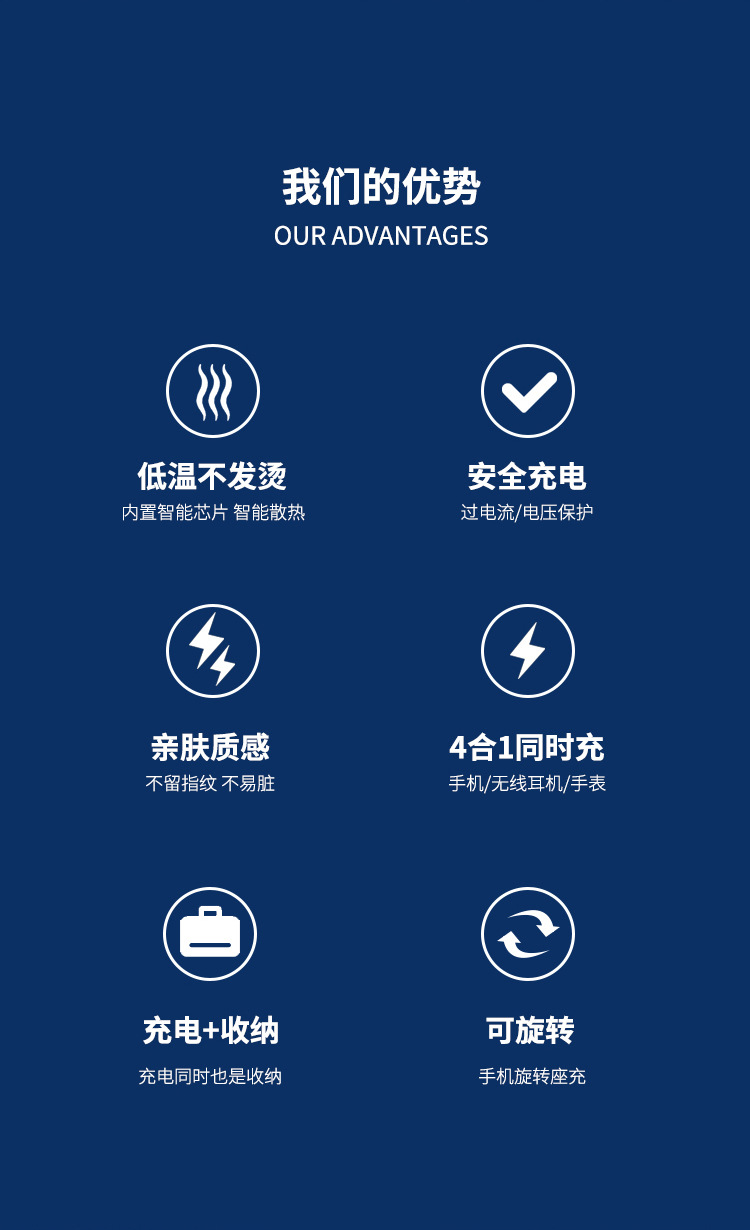 我们的优势
OUR ADVANTAGES

低温不发烫
内置智能芯片 智能散热

安全充电
过电流/电压保护

亲肤质感
不留指纹 不易脏

4合1同时充
手机/无线耳机/手表

充电+收纳
充电同时也是收纳

可旋转
手机旋转座充