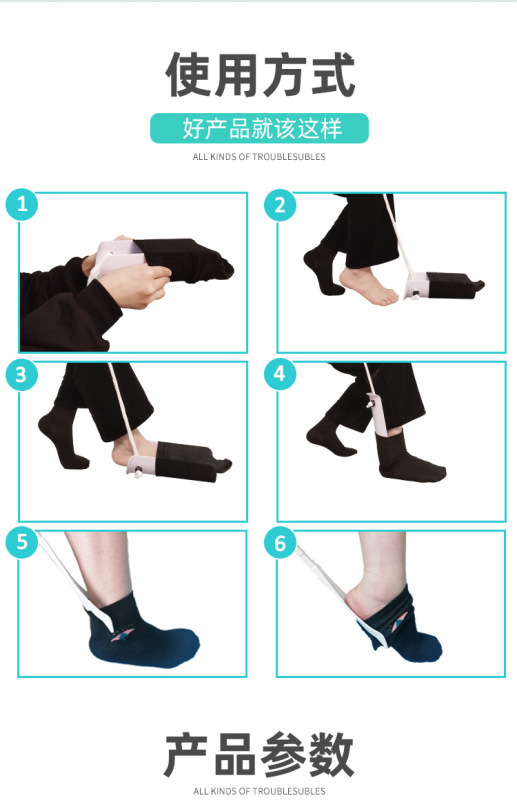 使用方式

好产品就该这样

ALL KINDS OF TROUBLESUBLES

1

2

3

4

5

6

产品参数

ALL KINDS OF TROUBLESUBLES