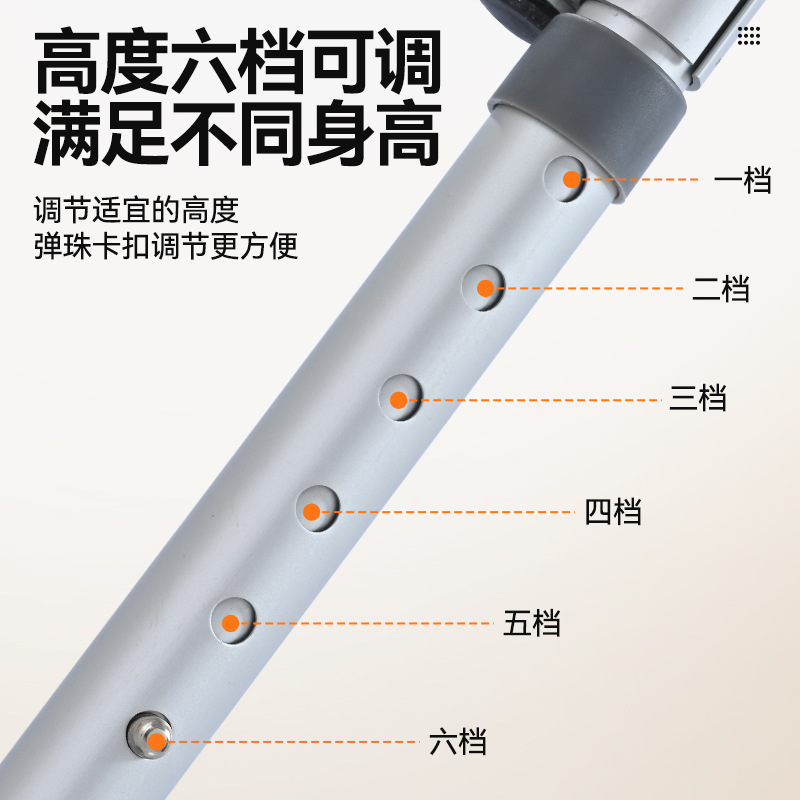 高度六档可调
满足不同身高

调节适宜的高度
弹珠卡扣调节更方便

一档
二档
三档
四档
五档
六档