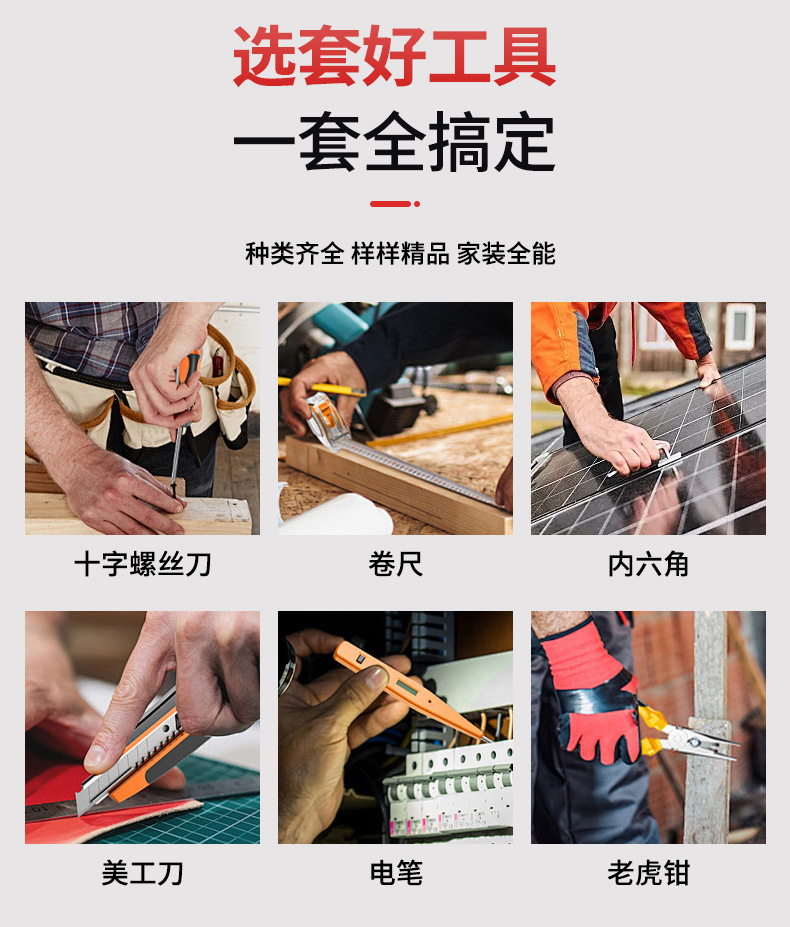 选套好工具
一套全搞定

种类齐全 样样精品 家装全能

十字螺丝刀

卷尺

内六角

美工刀

电笔

老虎钳