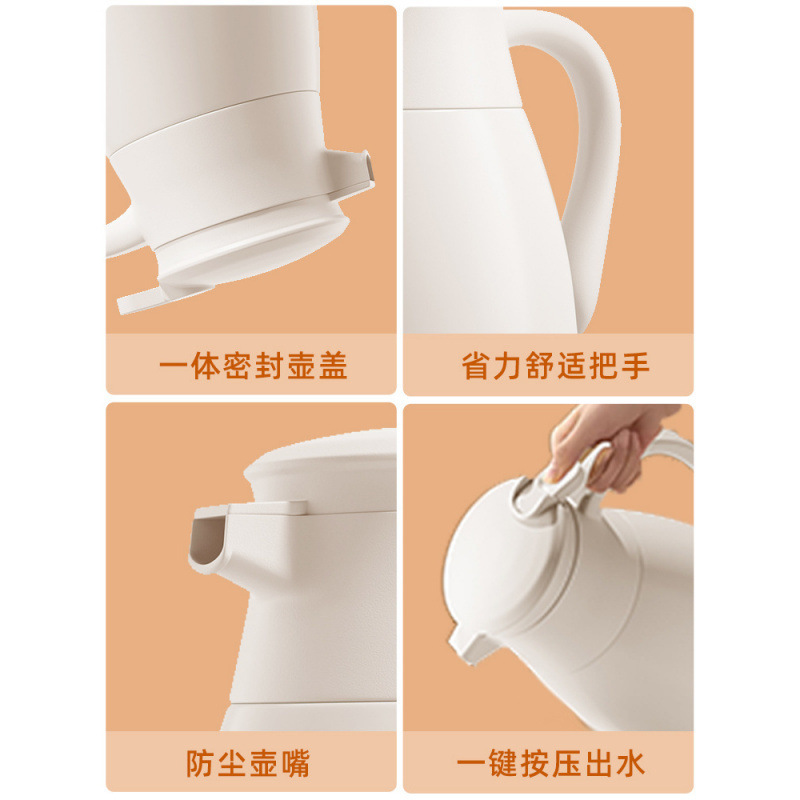 一体密封壶盖

省力舒适把手

防尘壶嘴

一键按压出水