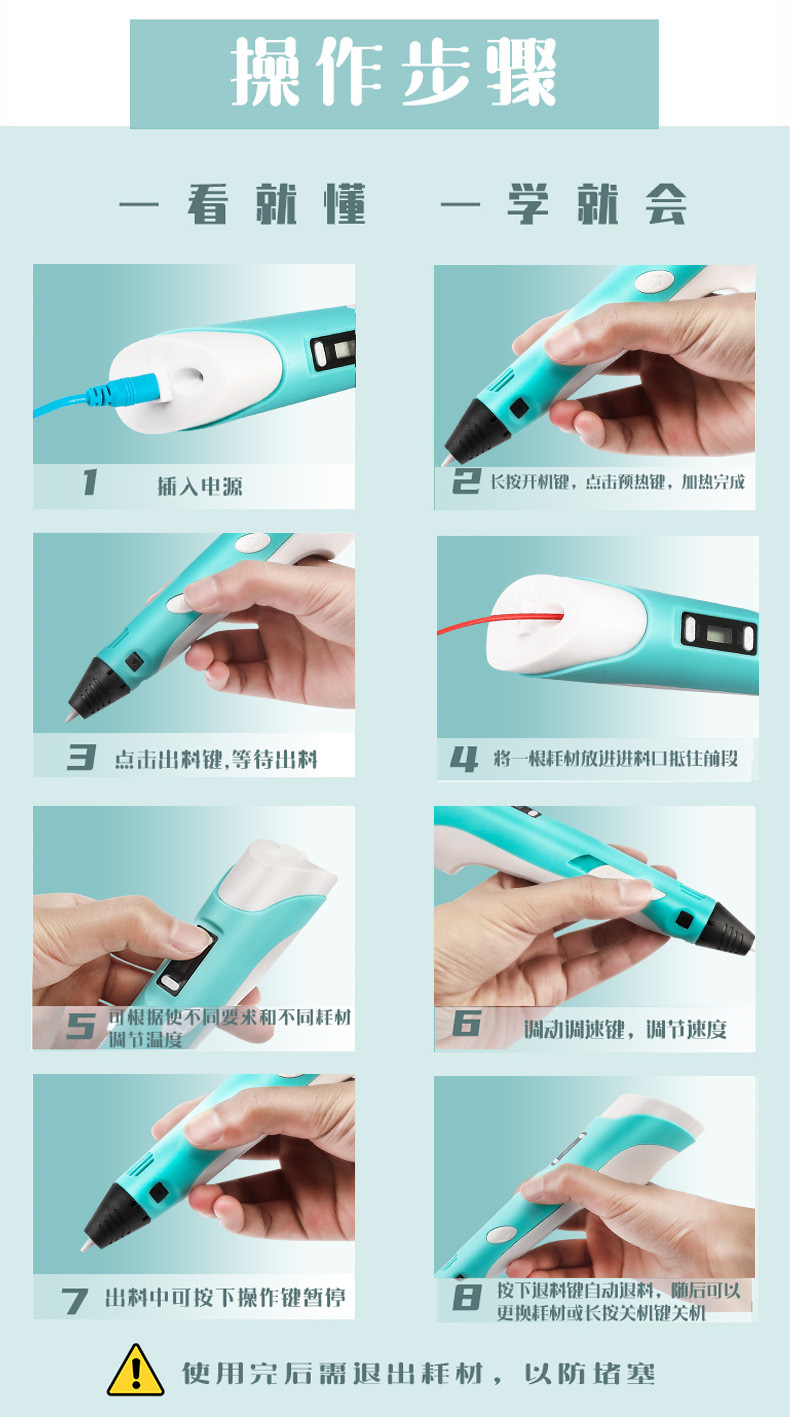 操作步骤

一看就懂　一学就会

1 插入电源

2 长按开机键，点击预热键，加热完成

3 点击出料键,等待出料

4 将一根耗材放进进料口抵住前段

5 可根据使不同要求和不同耗材调节温度

6 调动调速键，调节速度

7 出料中可按下操作键暂停

8 按下退料键自动退料，随后可以更换耗材或长按关机键关机

使用完后需退出耗材，以防堵塞