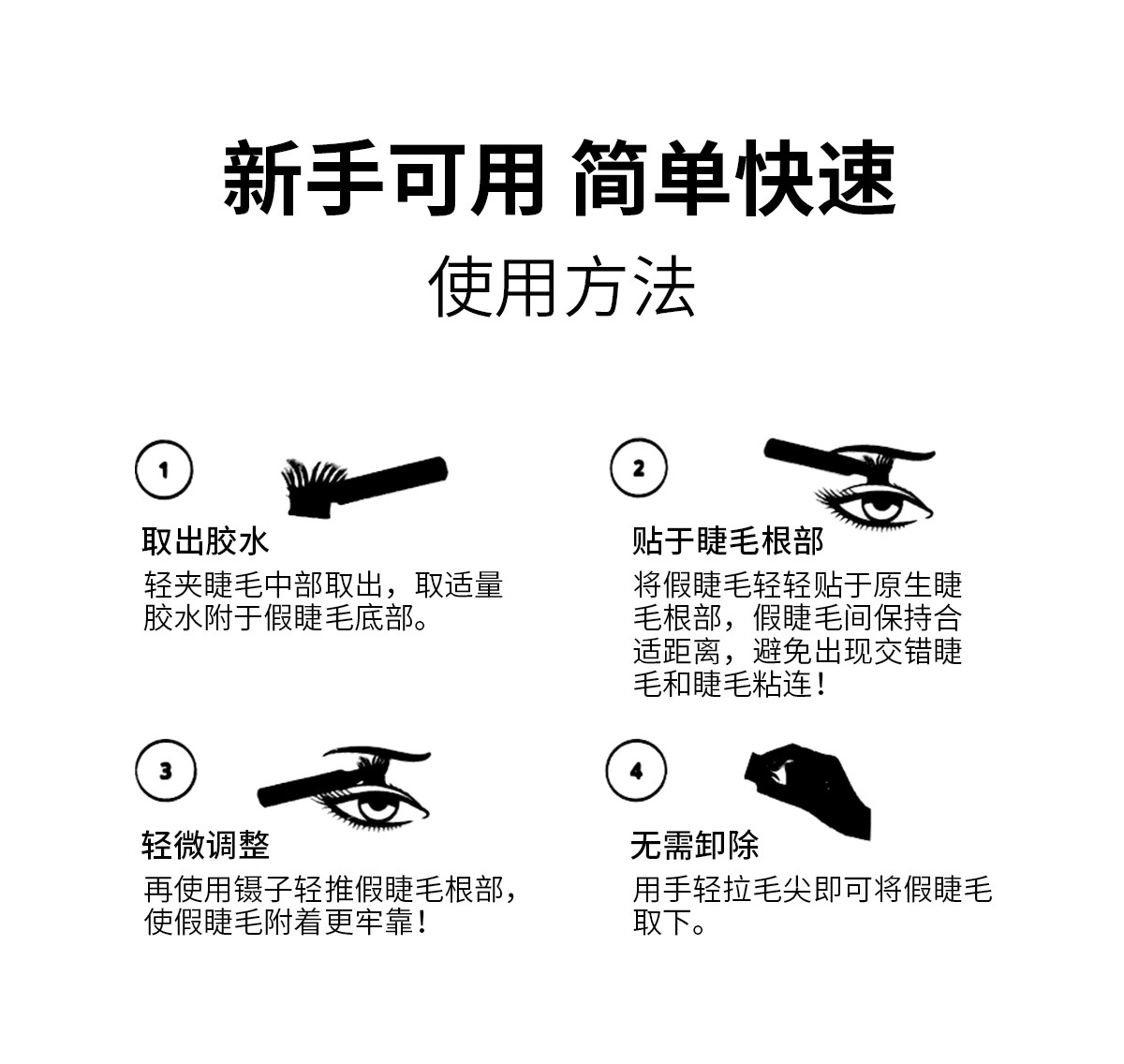 新手可用 简单快速

使用方法

1

取出胶水

轻夹睫毛中部取出，取适量胶水附于假睫毛底部。

2

贴于睫毛根部

将假睫毛轻轻贴于原生睫毛根部，假睫毛间保持合适距离，避免出现交错睫毛和睫毛粘连！

3

轻微调整

再使用镊子轻推假睫毛根部，使假睫毛附着更牢靠！

4

无需卸除

用手轻拉毛尖即可将假睫毛取下。